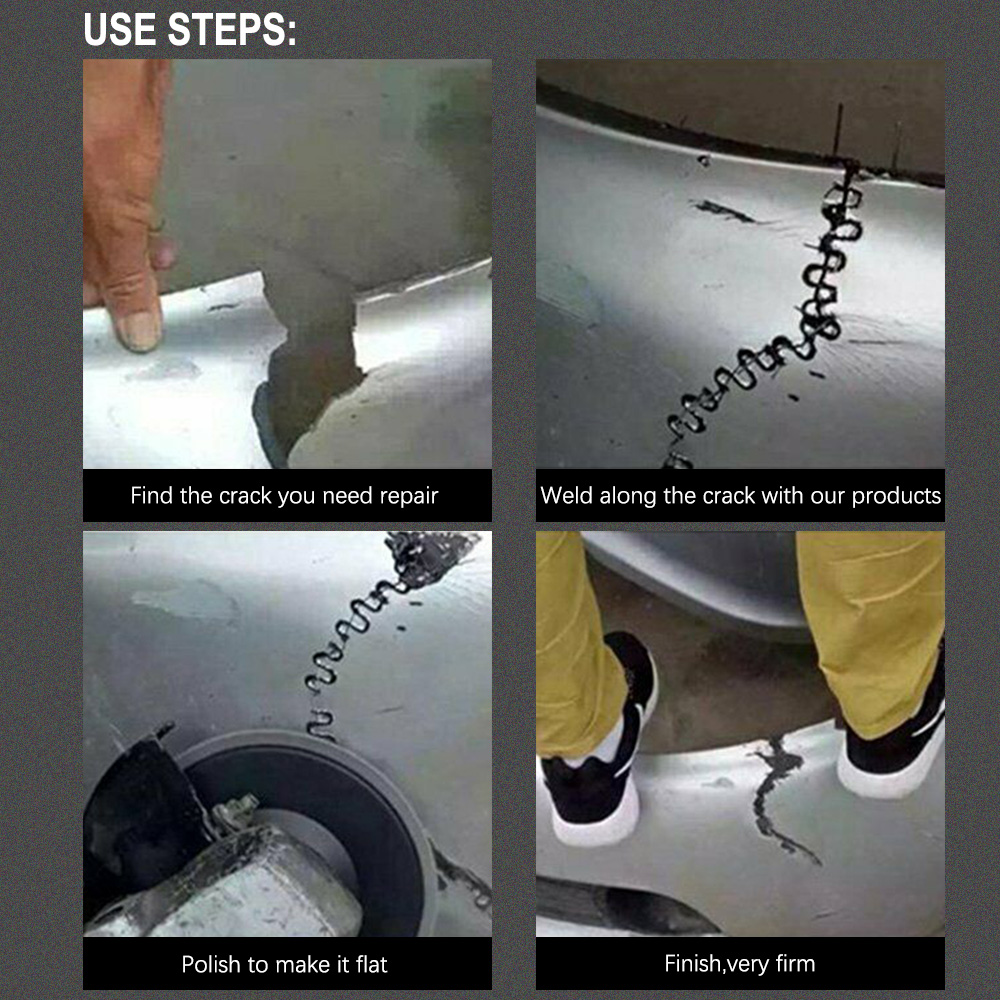 USE STEPS:

Find the crack you need repair

Weld along the crack with our products

Polish to make it flat

Finish,very firm