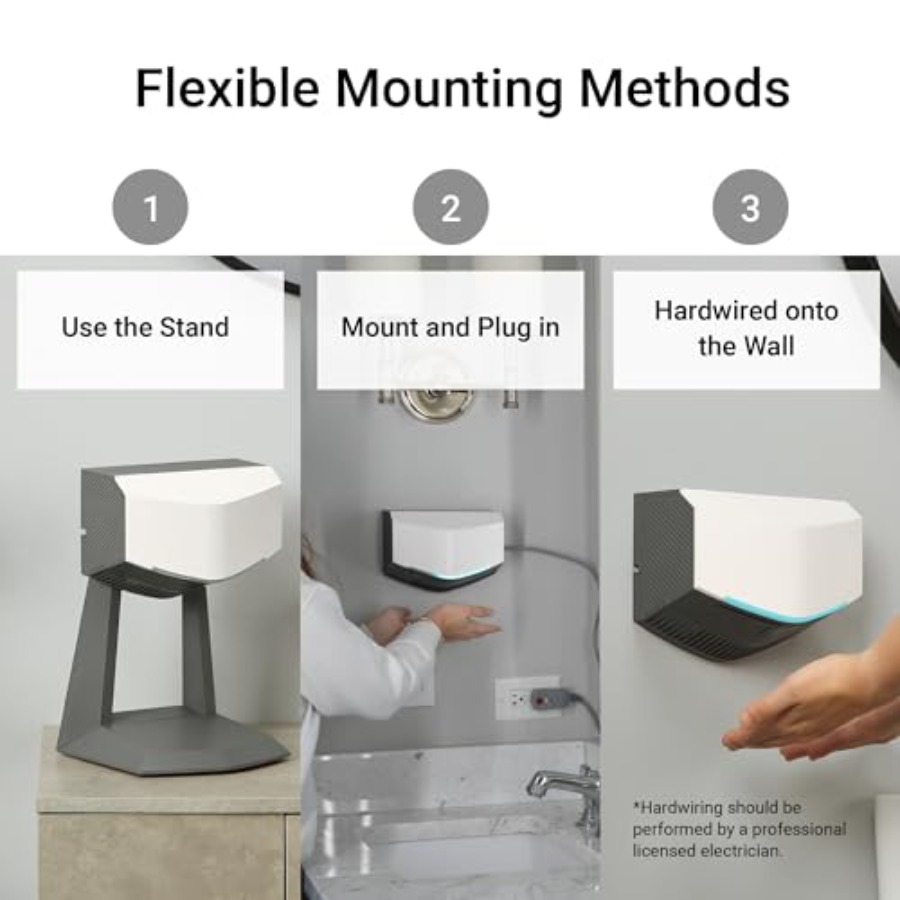 Flexible Mounting Methods

1

Use the Stand

2

Mount and Plug in

3

Hardwired onto the Wall

*Hardwiring should be performed by a professional licensed electrician.