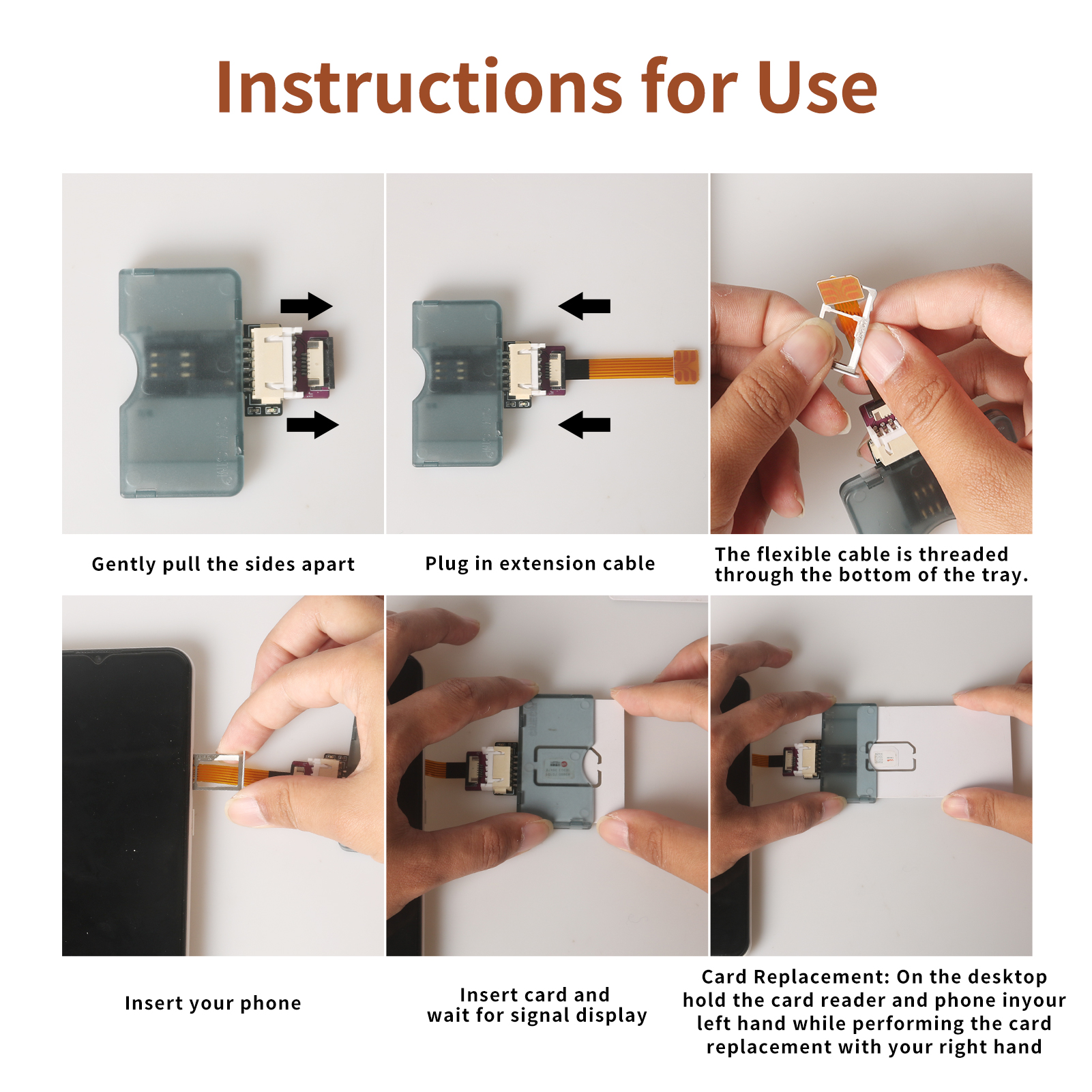 Instructions for Use

Gently pull the sides apart

Plug in extension cable

The flexible cable is threaded through the bottom of the tray.

Insert your phone

Insert card and wait for signal display

Card Replacement: On the desktop hold the card reader and phone inyour left hand while performing the card replacement with your right hand