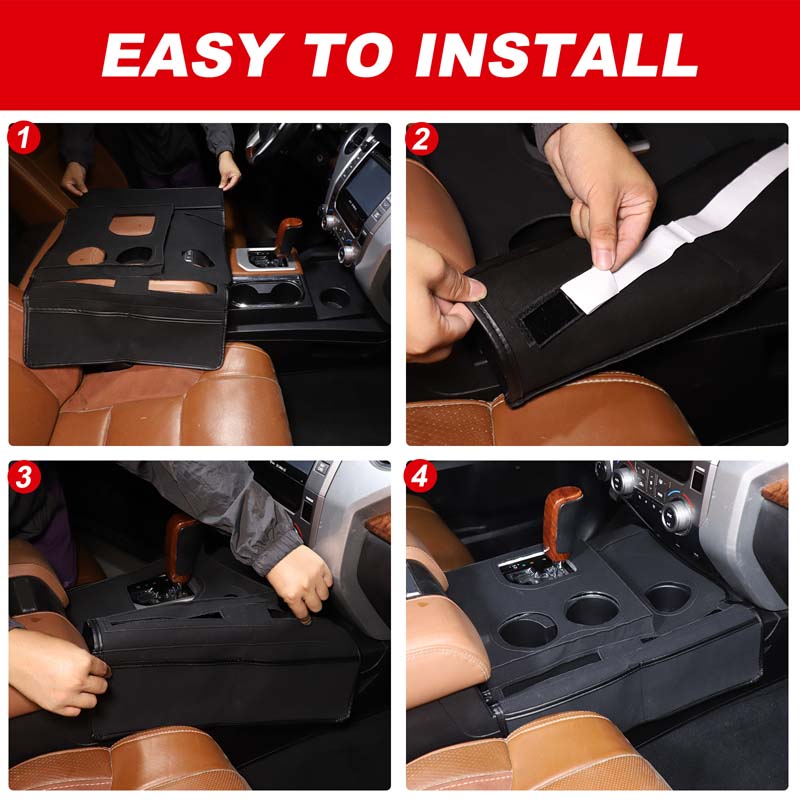 EASY TO INSTALL

1

2

3

4