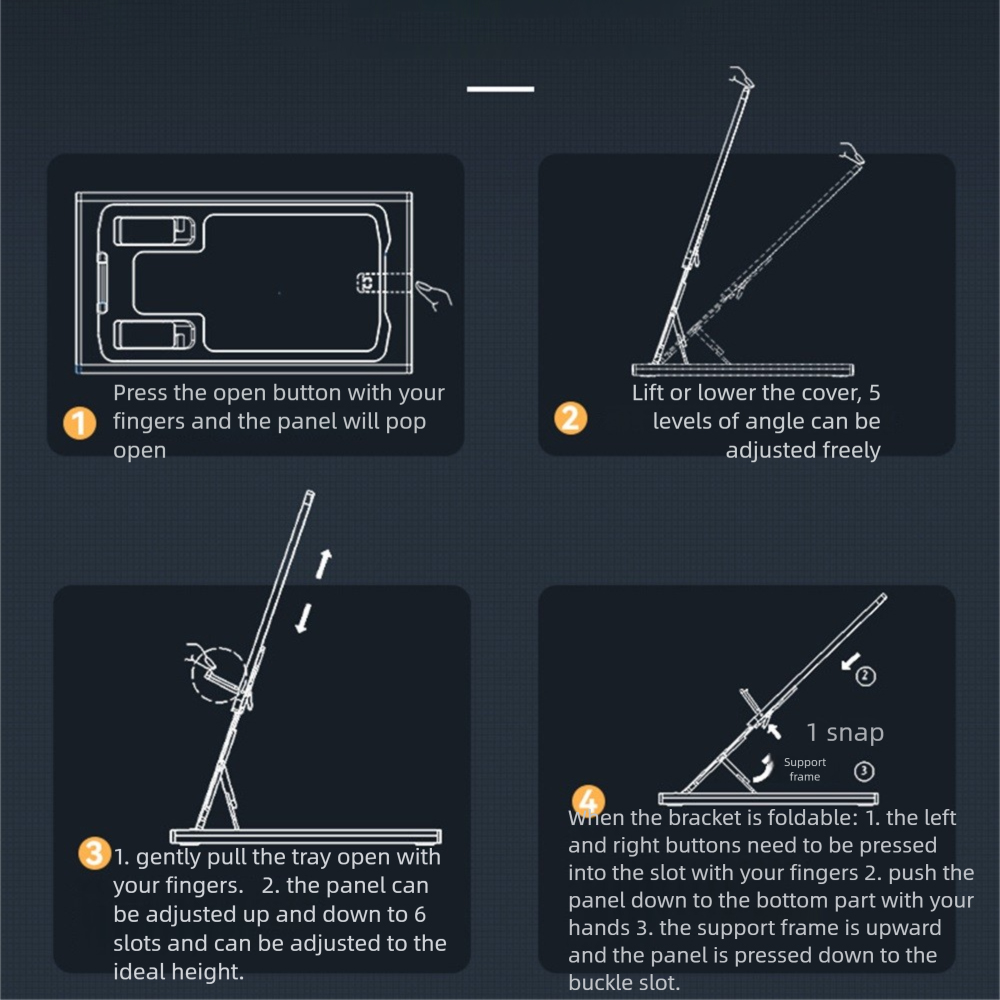 1 Press the open button with your fingers and the panel will pop open

2 Lift or lower the cover, 5 levels of angle can be adjusted freely

3 1. gently pull the tray open with your fingers. 2. the panel can be adjusted up and down to 6 slots and can be adjusted to the ideal height.

2

1 snap

Support frame

3

4 When the bracket is foldable: 1. the left and right buttons need to be pressed into the slot with your fingers 2. push the panel down to the bottom part with your hands 3. the support frame is upward and the panel is pressed down to the buckle slot.