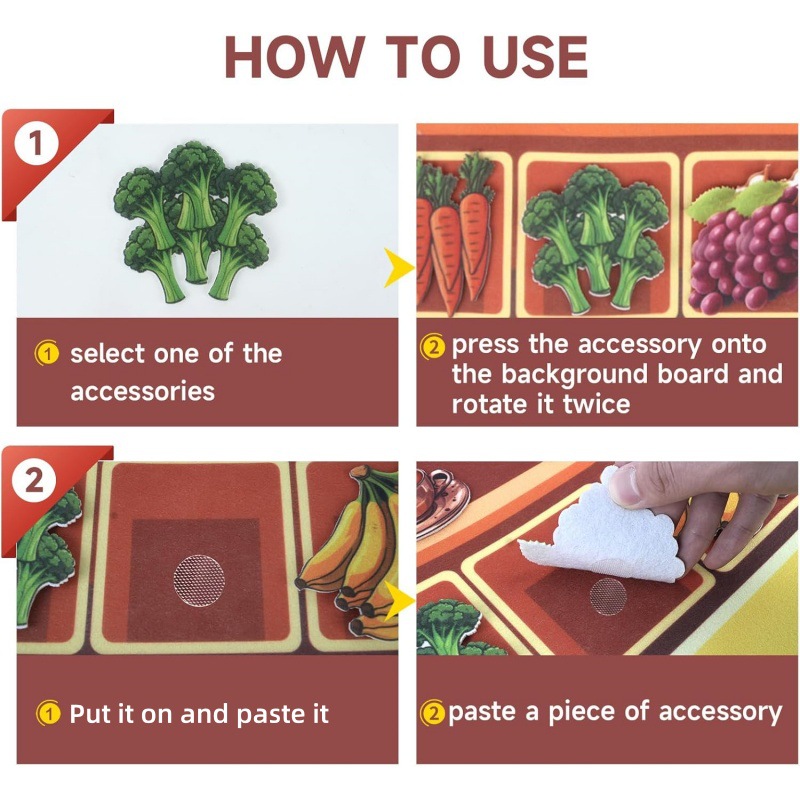 HOW TO USE

1

① select one of the accessories

② press the accessory onto the background board and rotate it twice

2

① Put it on and paste it

② paste a piece of accessory