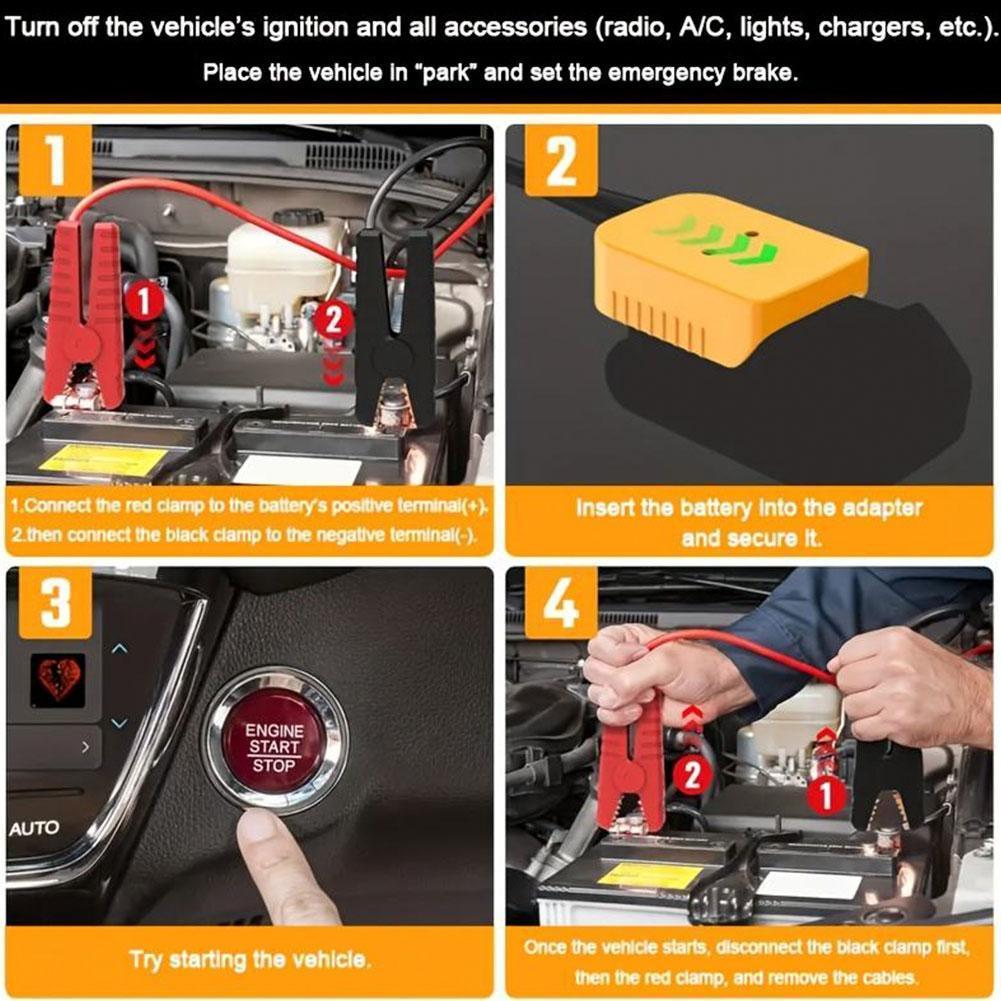 Turn off the vehicle's ignition and all accessories (radio, A/C, lights, chargers, etc.).
Place the vehicle in "park" and set the emergency brake.

1

1

2

1.Connect the red clamp to the battery's positive terminal(+).
2.then connect the black clamp to the negative terminal(-).

2

Insert the battery into the adapter and secure it.

3

AUTO

ENGINE
START
STOP

Try starting the vehicle.

4

2

1

Once the vehicle starts, disconnect the black clamp first, then the red clamp, and remove the cables.