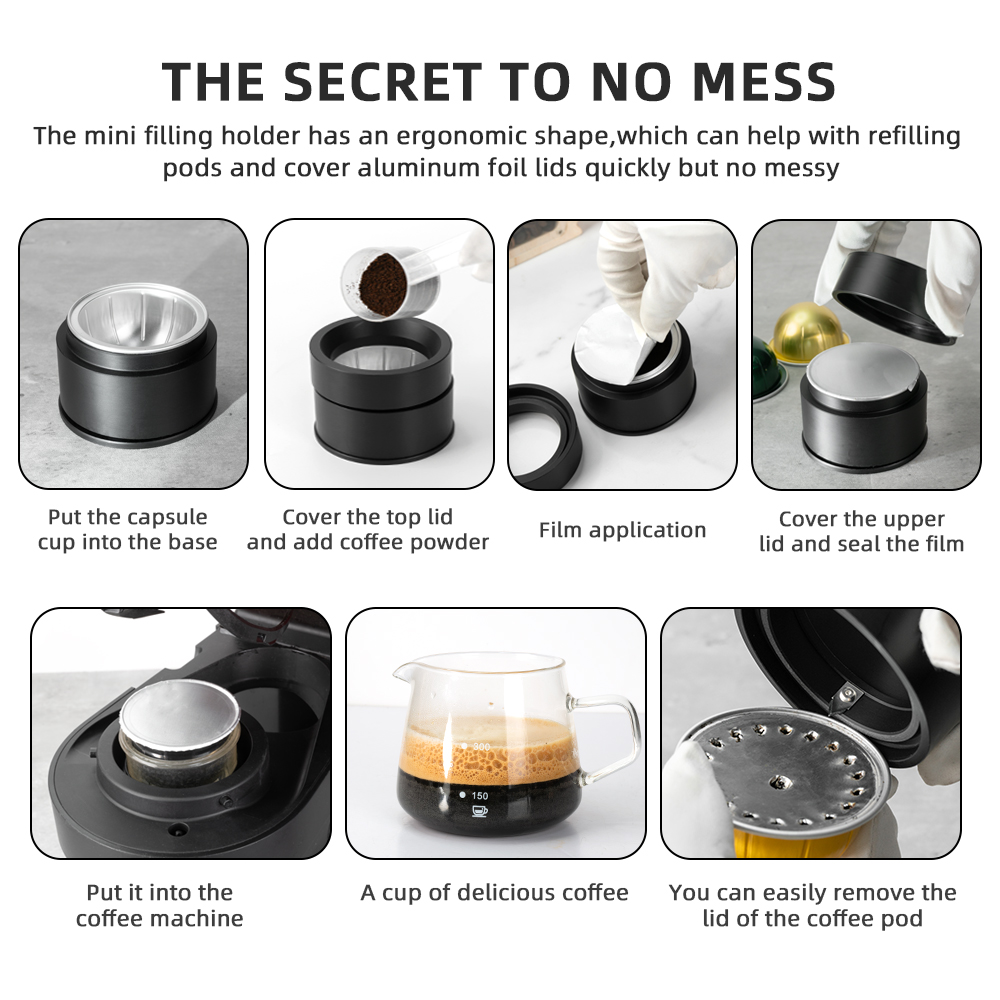 THE SECRET TO NO MESS

The mini filling holder has an ergonomic shape,which can help with refilling pods and cover aluminum foil lids quickly but no messy

Put the capsule cup into the base

Cover the top lid and add coffee powder

Film application

Cover the upper lid and seal the film

Put it into the coffee machine

300
150

A cup of delicious coffee

You can easily remove the lid of the coffee pod