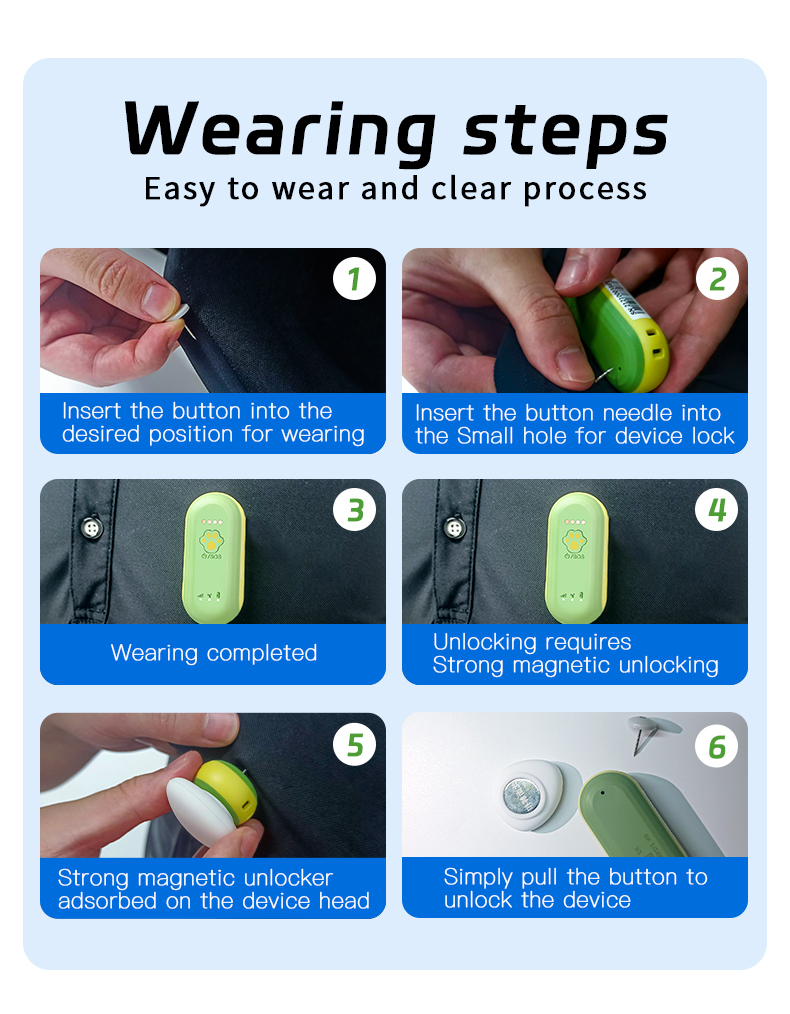 Wearing steps
Easy to wear and clear process

1
Insert the button into the desired position for wearing

2
Insert the button needle into the Small hole for device lock

3
Wearing completed

4
Unlocking requires Strong magnetic unlocking

5
Strong magnetic unlocker adsorbed on the device head

6
Simply pull the button to unlock the device