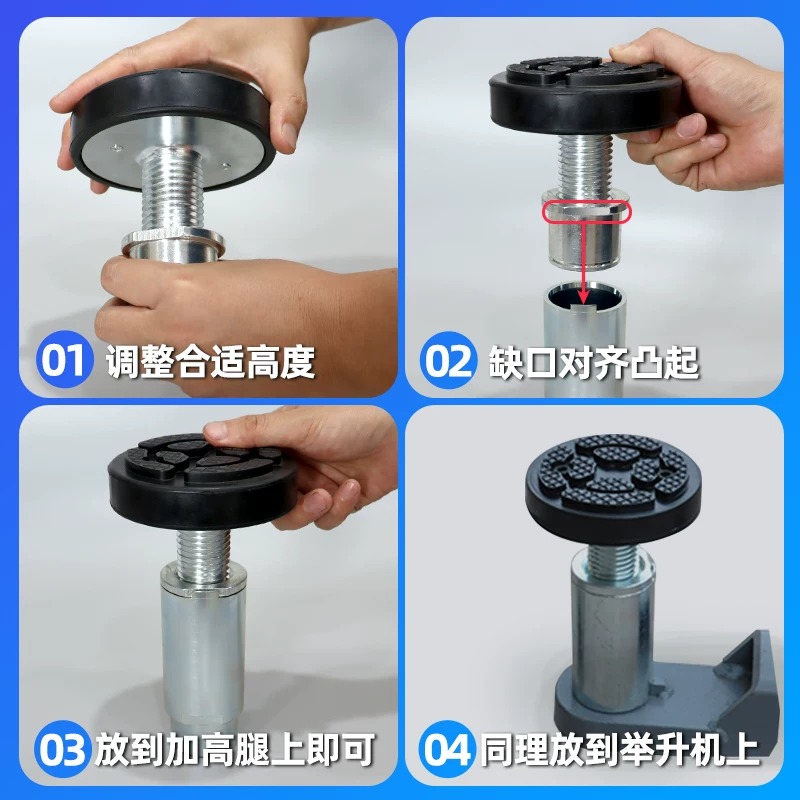 01 调整合适高度

02 缺口对齐凸起

03 放到加高腿上即可

04 同理放到举升机上