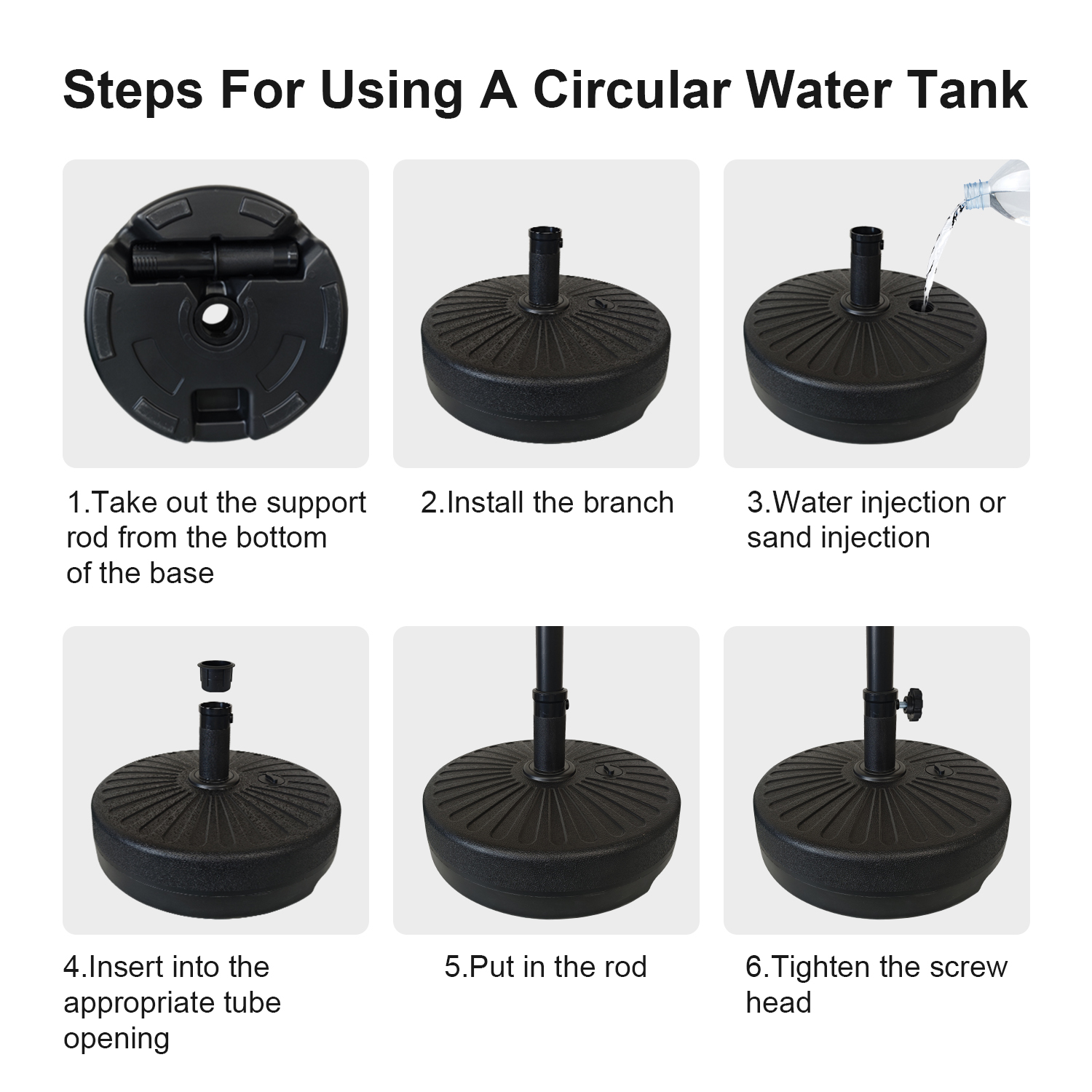 Steps For Using A Circular Water Tank

1.Take out the support rod from the bottom of the base

2.Install the branch

3.Water injection or sand injection

4.Insert into the appropriate tube opening

5.Put in the rod

6.Tighten the screw head