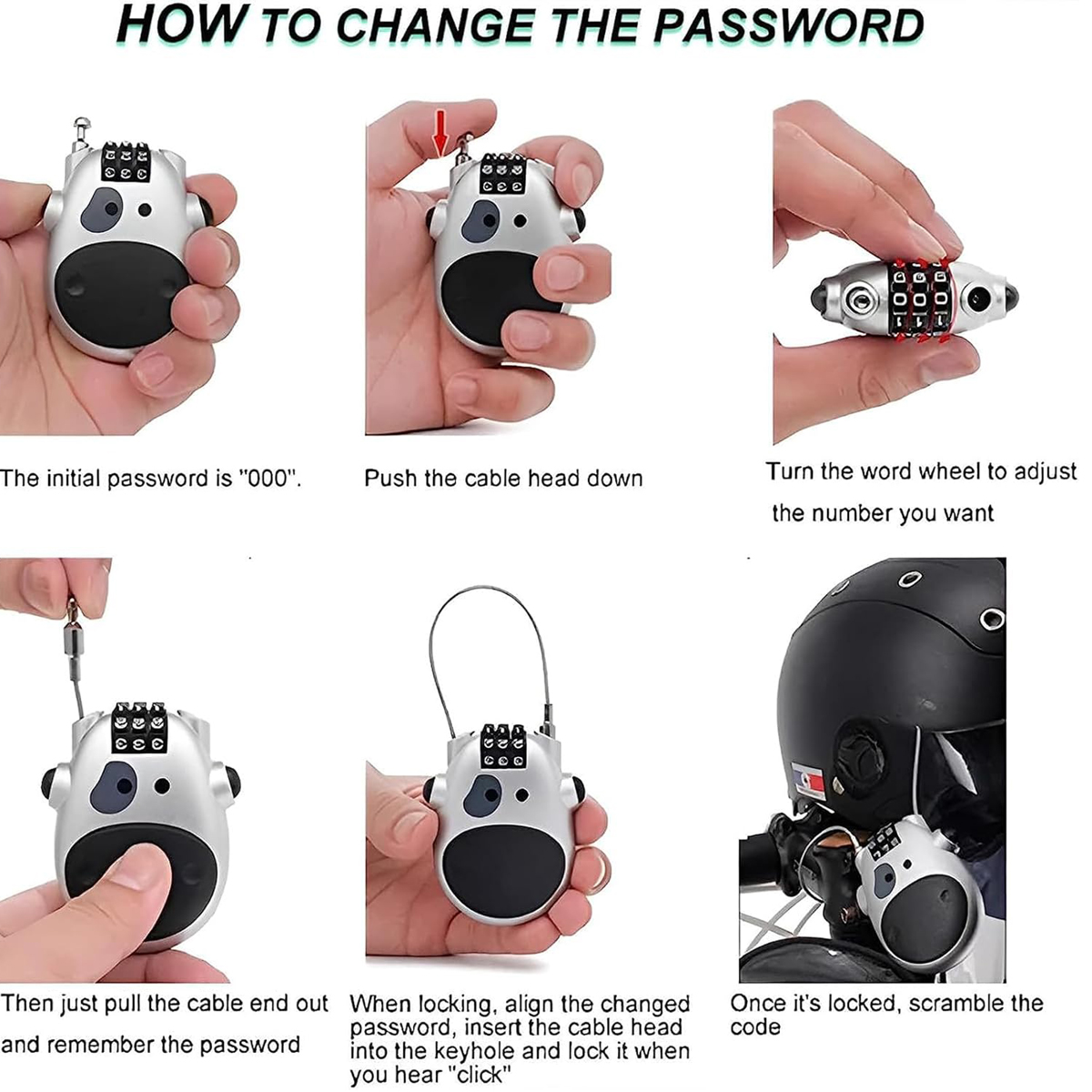 HOW TO CHANGE THE PASSWORD

The initial password is "000".

Push the cable head down

Turn the word wheel to adjust the number you want

Then just pull the cable end out and remember the password

When locking, align the changed password, insert the cable head into the keyhole and lock it when you hear "click"

Once it's locked, scramble the code