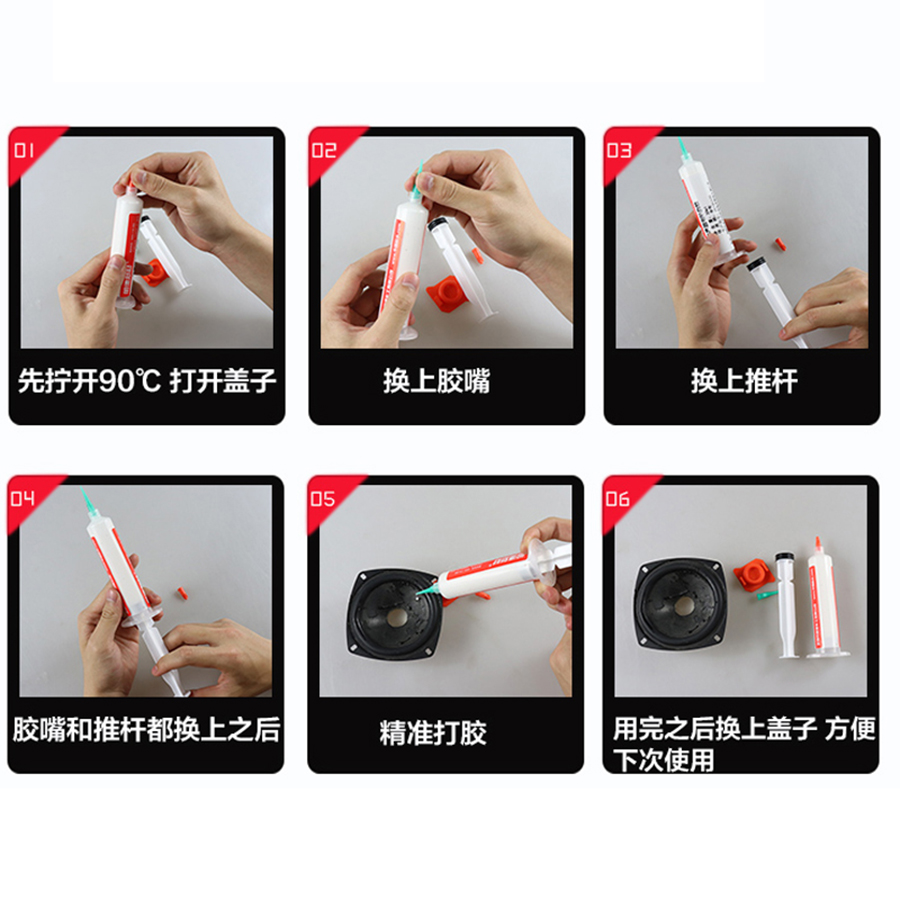 01

先拧开90℃ 打开盖子

02

换上胶嘴

03

换上推杆

04

胶嘴和推杆都换上之后

05

精准打胶

06

用完之后换上盖子 方便下次使用