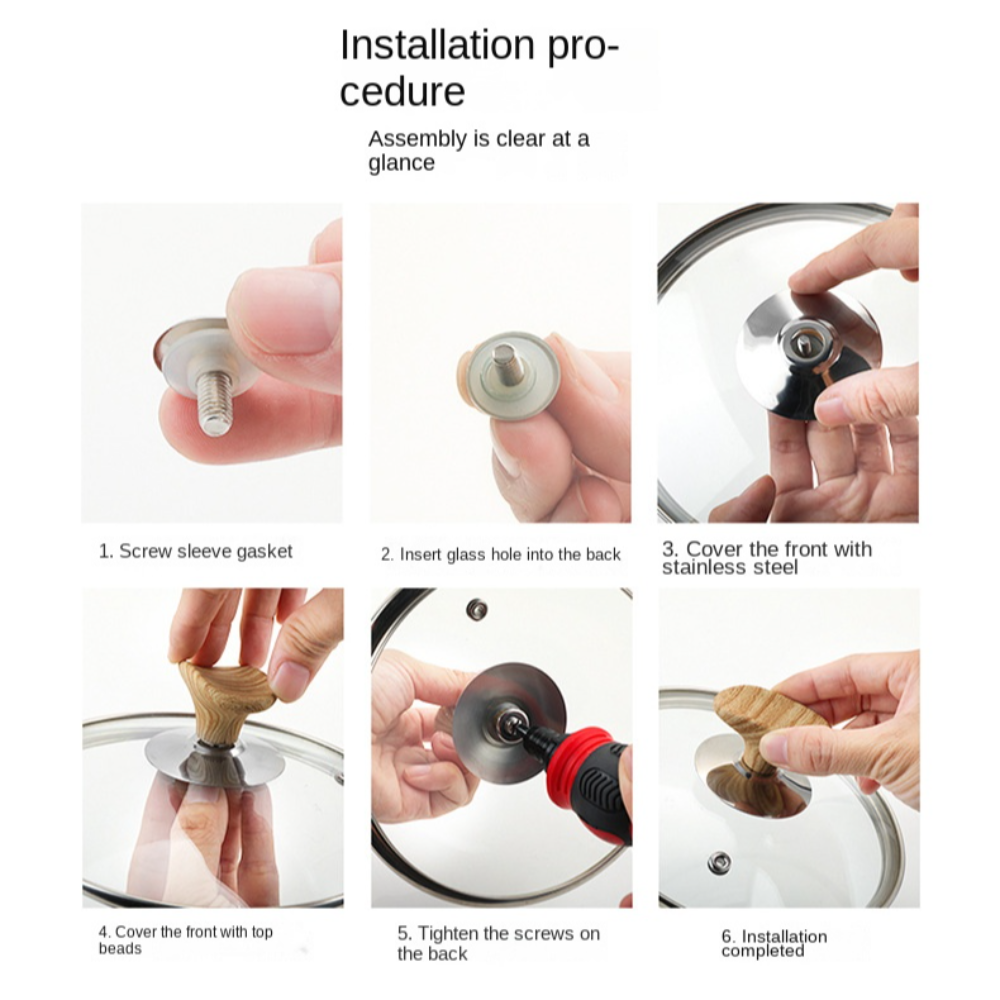 Installation procedure

Assembly is clear at a glance

1. Screw sleeve gasket

2. Insert glass hole into the back

3. Cover the front with stainless steel

4. Cover the front with top beads

5. Tighten the screws on the back

6. Installation completed