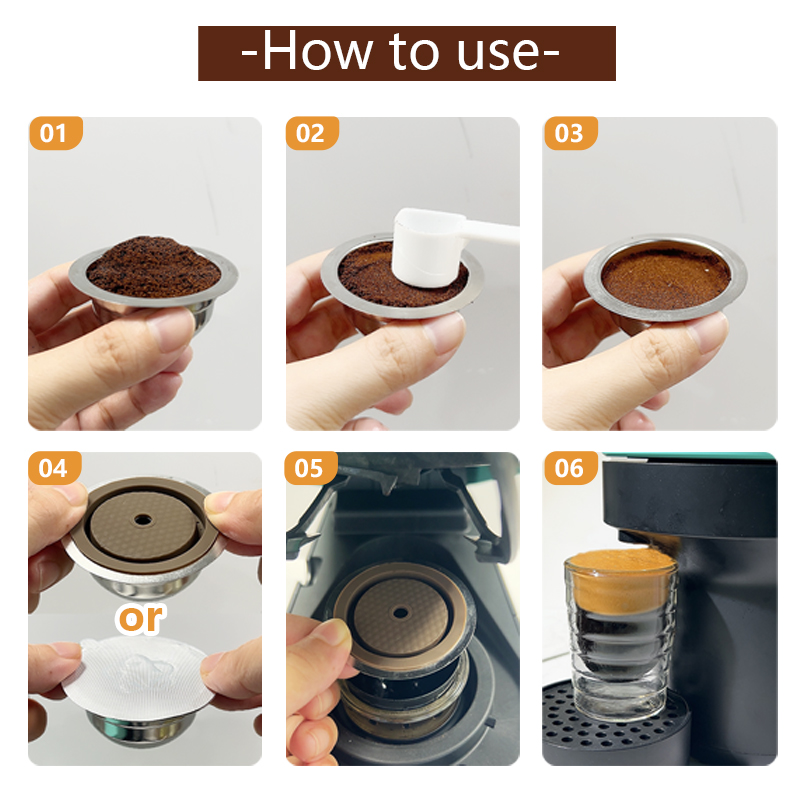 -How to use-

01

02

03

04

or

05

06