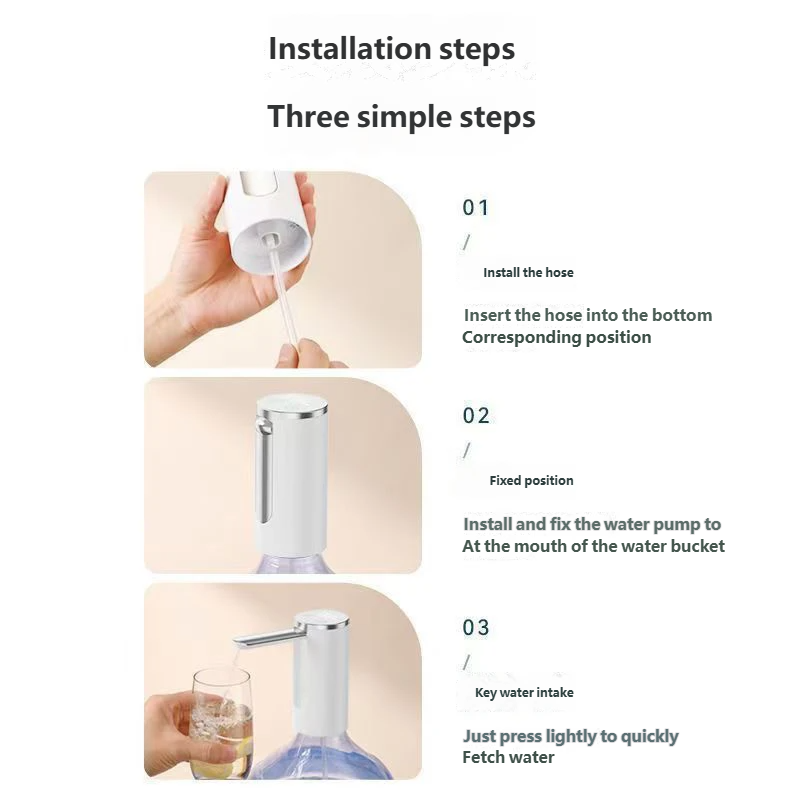 Installation steps

Three simple steps

01
/
Install the hose

Insert the hose into the bottom Corresponding position

02
/
Fixed position

Install and fix the water pump to At the mouth of the water bucket

03
/
Key water intake

Just press lightly to quickly Fetch water