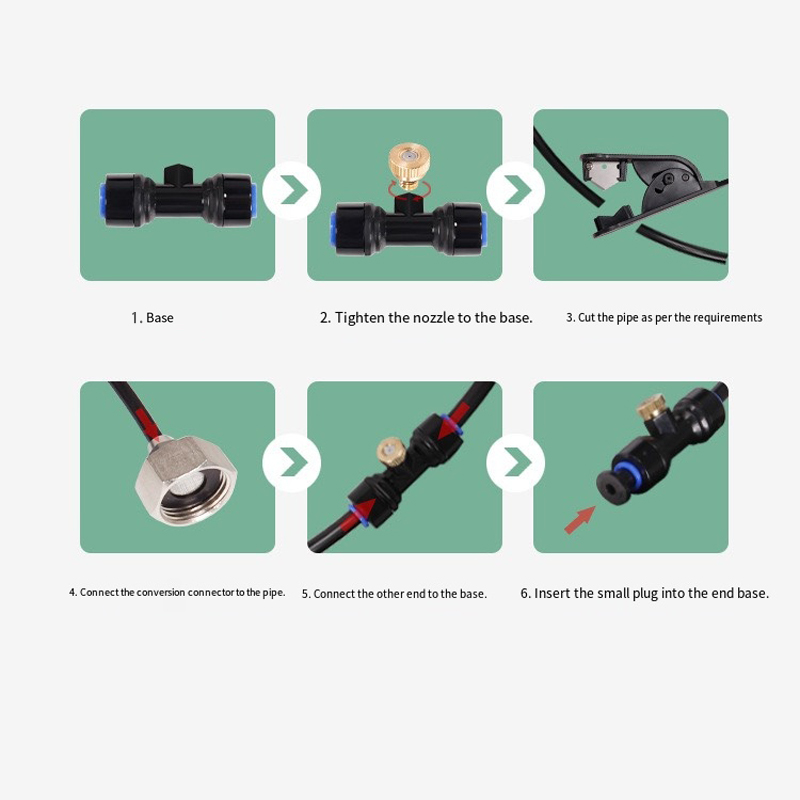 1. Base

2. Tighten the nozzle to the base.

3. Cut the pipe as per the requirements

4. Connect the conversion connector to the pipe.

5. Connect the other end to the base.

6. Insert the small plug into the end base.