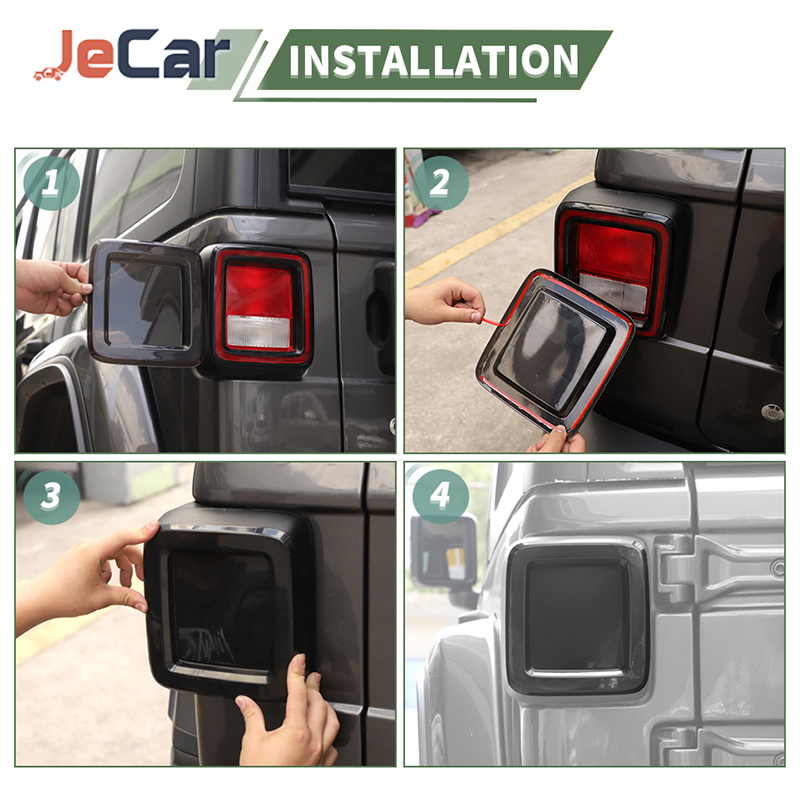 JeCar INSTALLATION

1

2

3

4