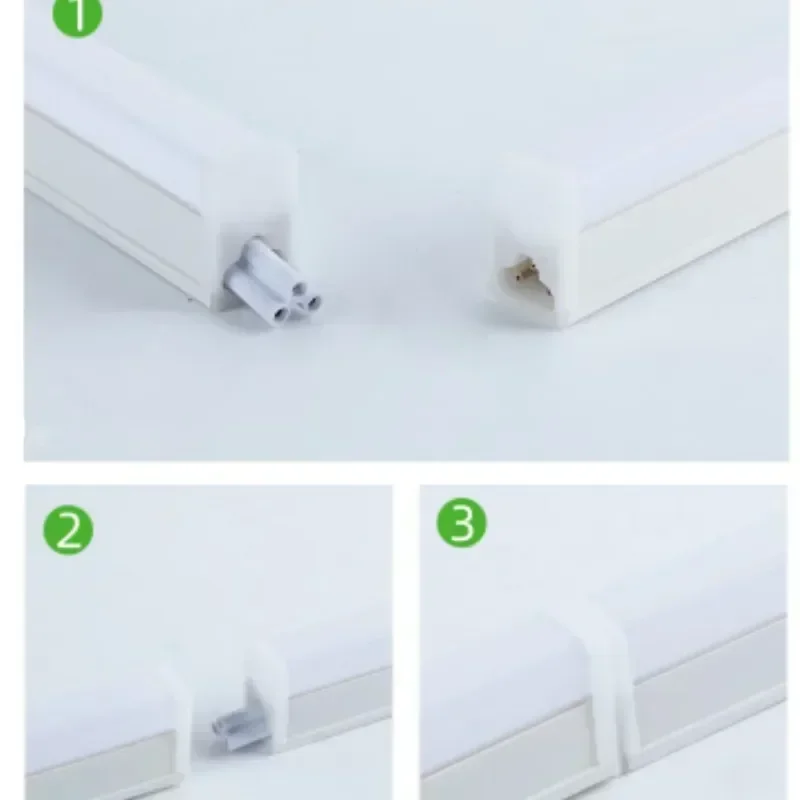 1

2

3