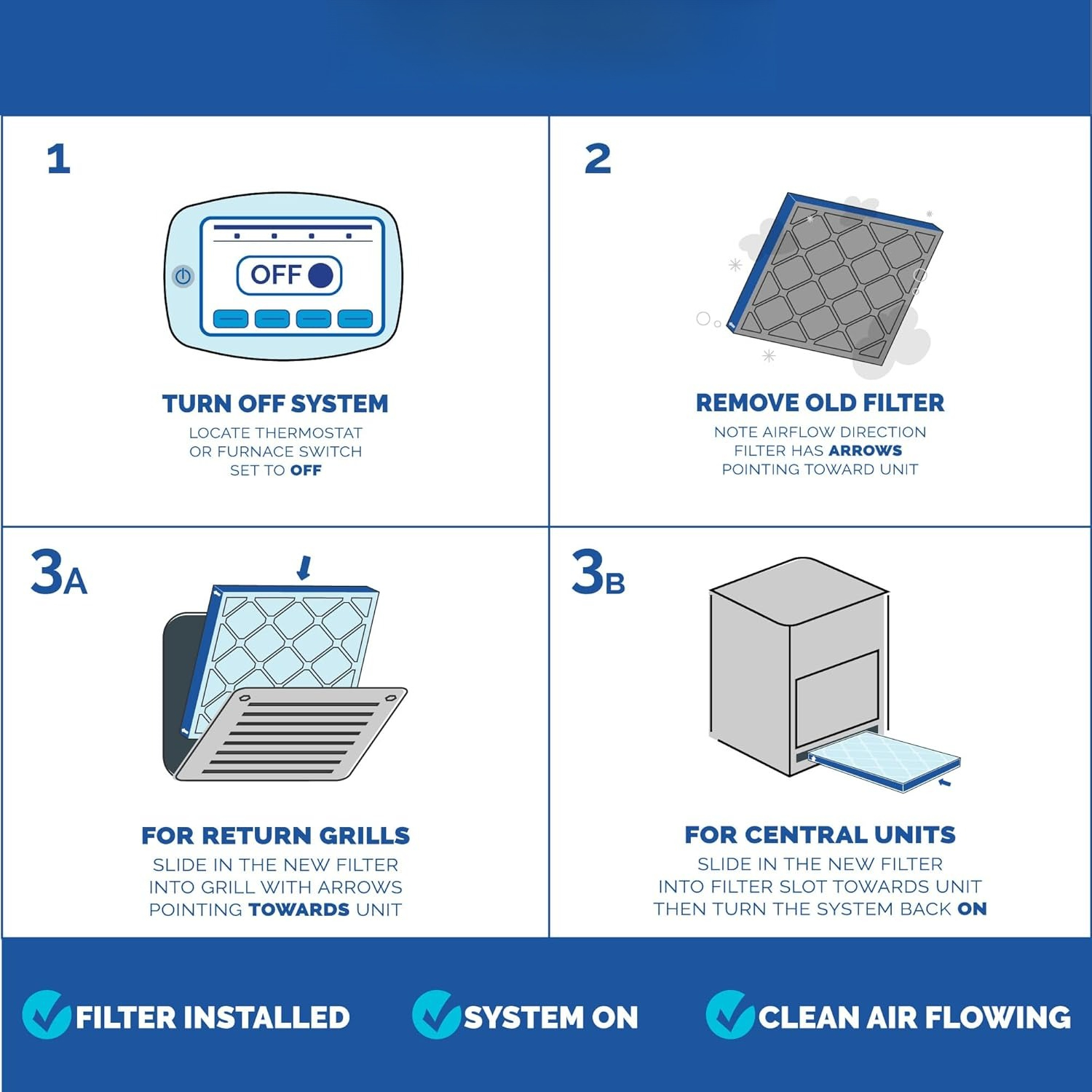 1

OFF

TURN OFF SYSTEM
LOCATE THERMOSTAT OR FURNACE SWITCH SET TO OFF

2

REMOVE OLD FILTER
NOTE AIRFLOW DIRECTION FILTER HAS ARROWS POINTING TOWARD UNIT

3A

FOR RETURN GRILLS
SLIDE IN THE NEW FILTER INTO GRILL WITH ARROWS POINTING TOWARDS UNIT

3B

FOR CENTRAL UNITS
SLIDE IN THE NEW FILTER INTO FILTER SLOT TOWARDS UNIT THEN TURN THE SYSTEM BACK ON

FILTER INSTALLED

SYSTEM ON

CLEAN AIR FLOWING