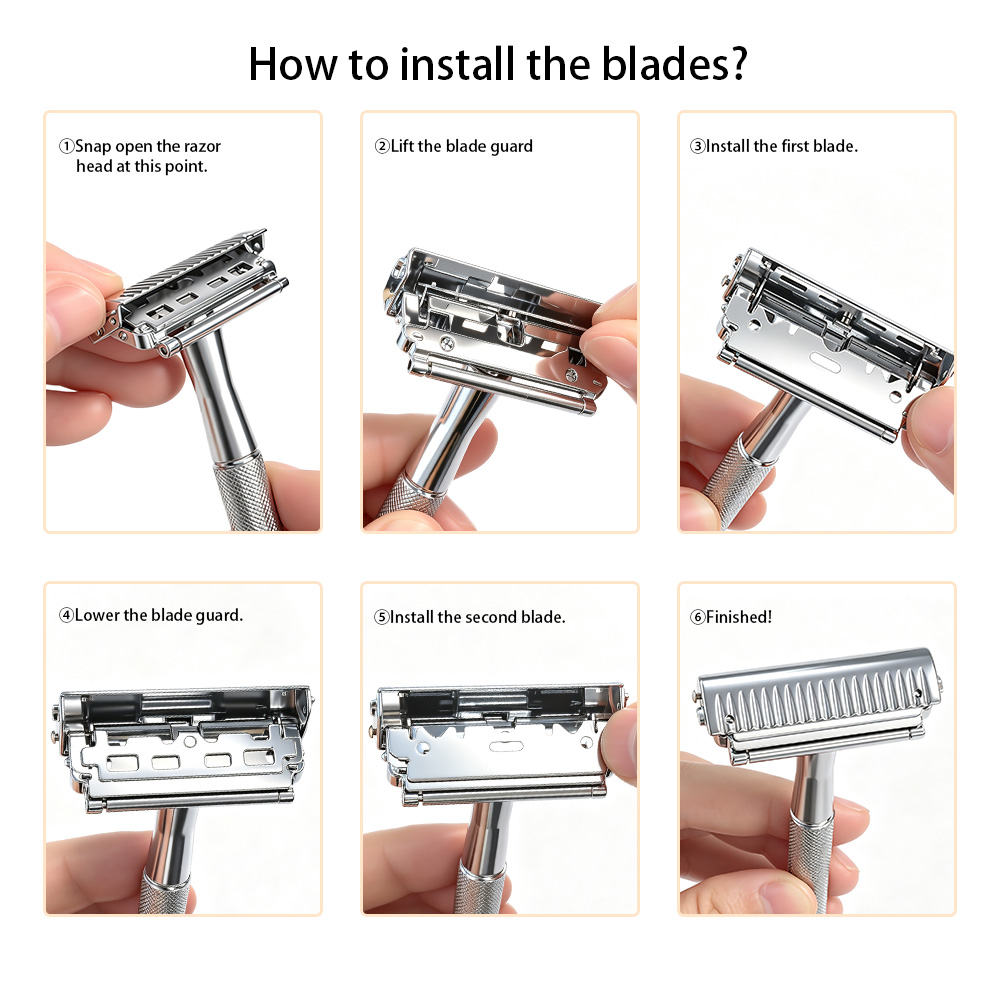 How to install the blades?

①Snap open the razor head at this point.

②Lift the blade guard

③Install the first blade.

④Lower the blade guard.

⑤Install the second blade.

⑥Finished!