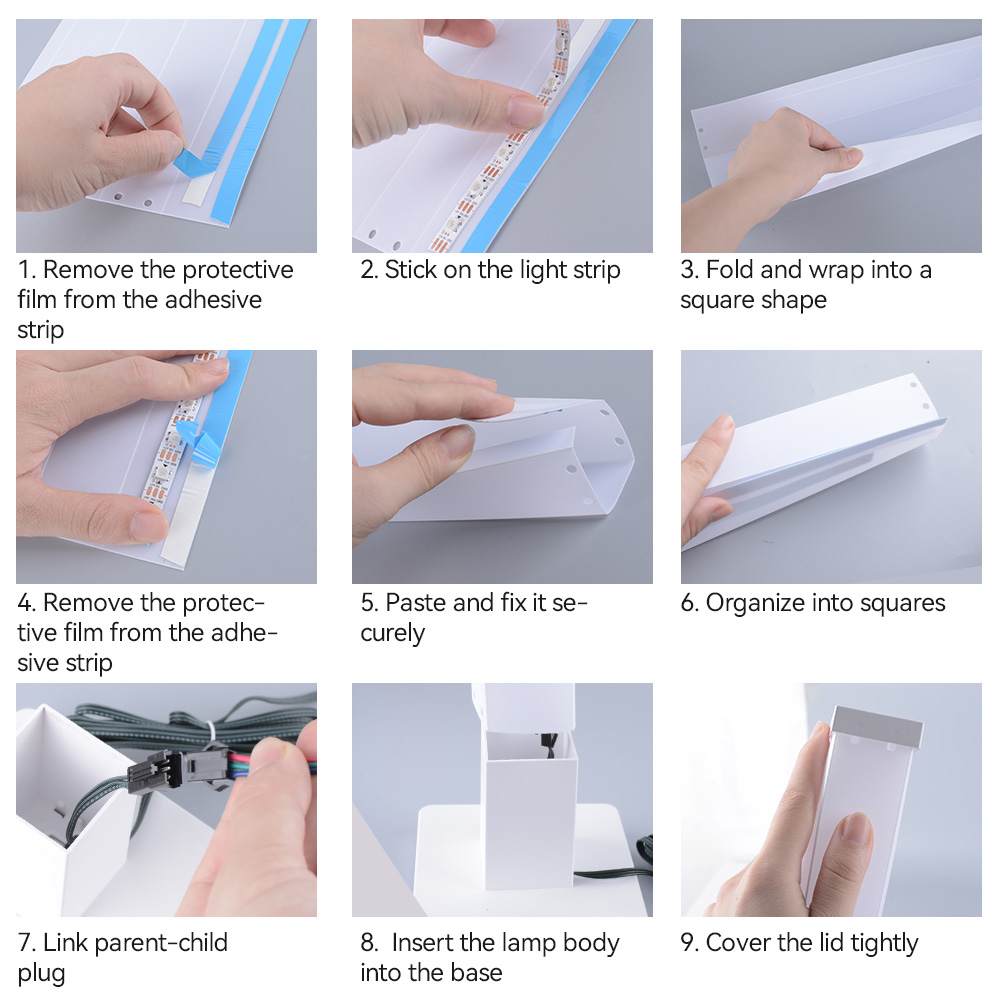 1. Remove the protective film from the adhesive strip

2. Stick on the light strip

3. Fold and wrap into a square shape

4. Remove the protective film from the adhesive strip

5. Paste and fix it securely

6. Organize into squares

7. Link parent-child plug

8. Insert the lamp body into the base

9. Cover the lid tightly