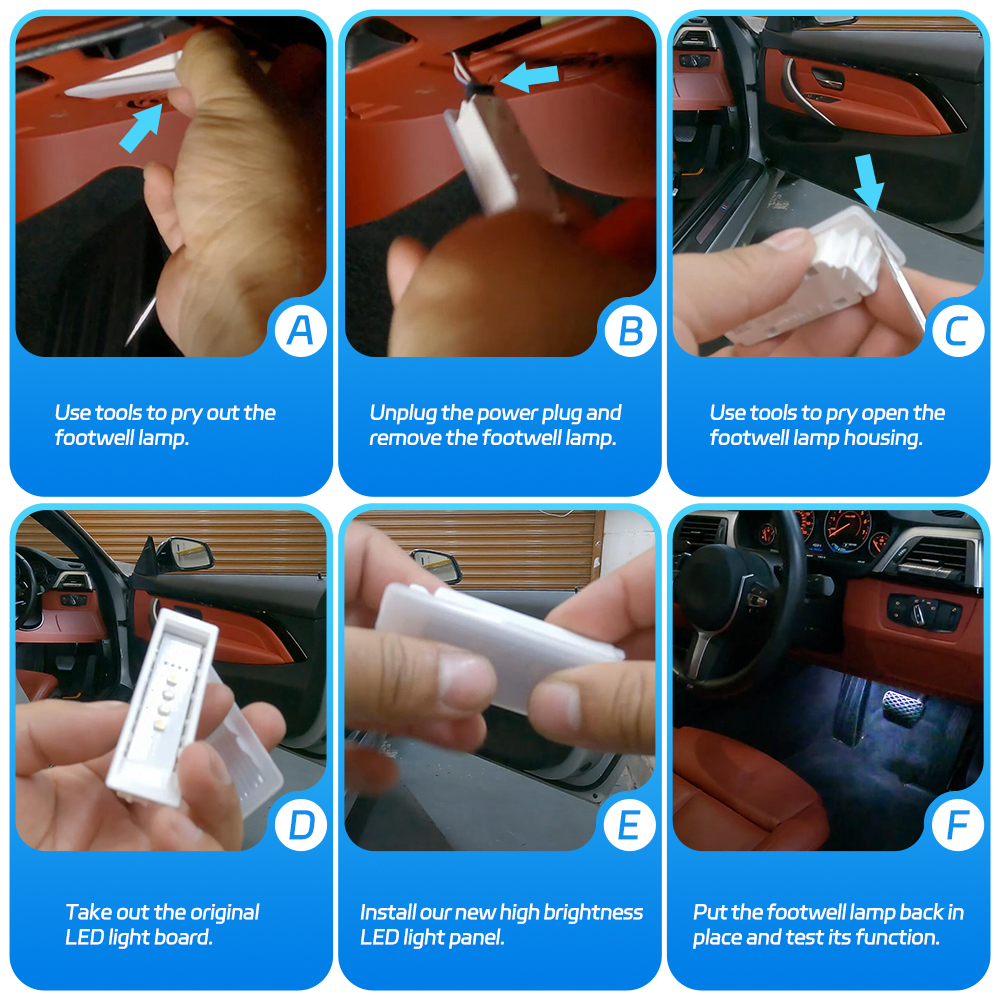 A

Use tools to pry out the footwell lamp.

B

Unplug the power plug and remove the footwell lamp.

C

Use tools to pry open the footwell lamp housing.

D

Take out the original LED light board.

E

Install our new high brightness LED light panel.

F

Put the footwell lamp back in place and test its function.