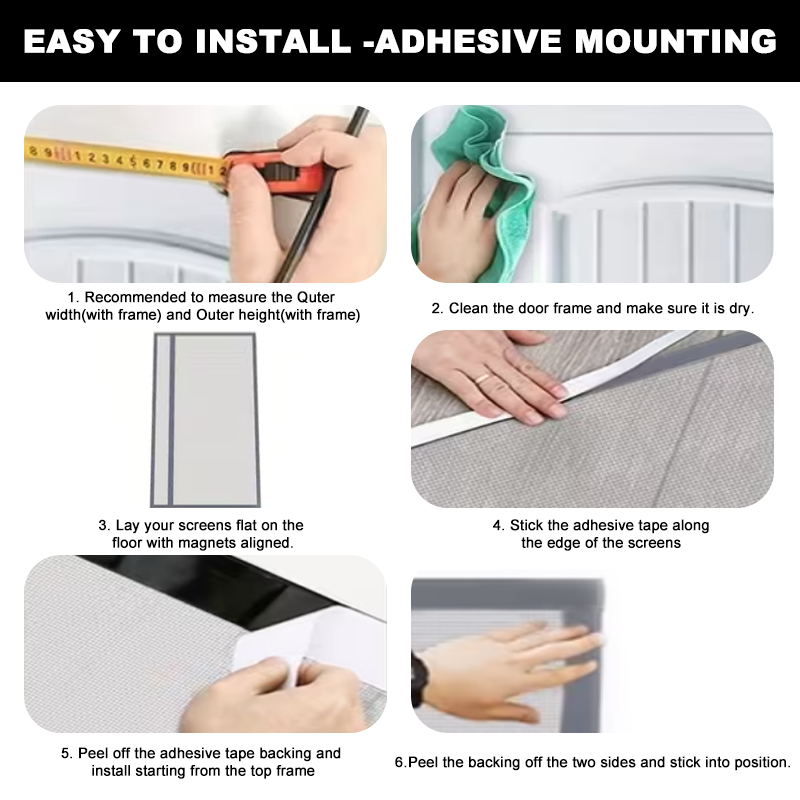 EASY TO INSTALL -ADHESIVE MOUNTING

8 9 1 2 3 4 5 6 7 8 9 1 2

1. Recommended to measure the Quter width(with frame) and Outer height(with frame)

2. Clean the door frame and make sure it is dry.

3. Lay your screens flat on the floor with magnets aligned.

4. Stick the adhesive tape along the edge of the screens

5. Peel off the adhesive tape backing and install starting from the top frame

6.Peel the backing off the two sides and stick into position.