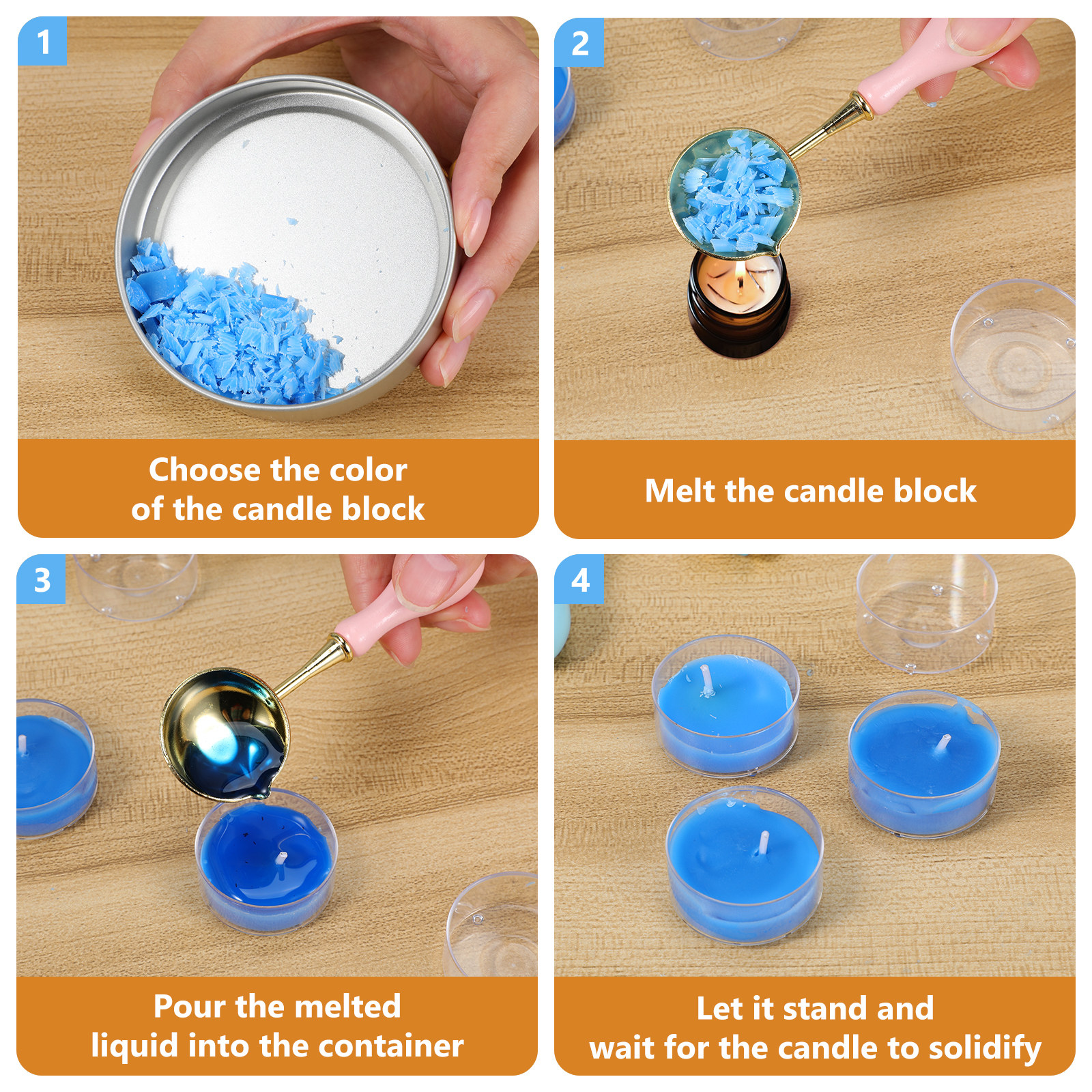 1

Choose the color of the candle block

2

Melt the candle block

3

Pour the melted liquid into the container

4

Let it stand and wait for the candle to solidify