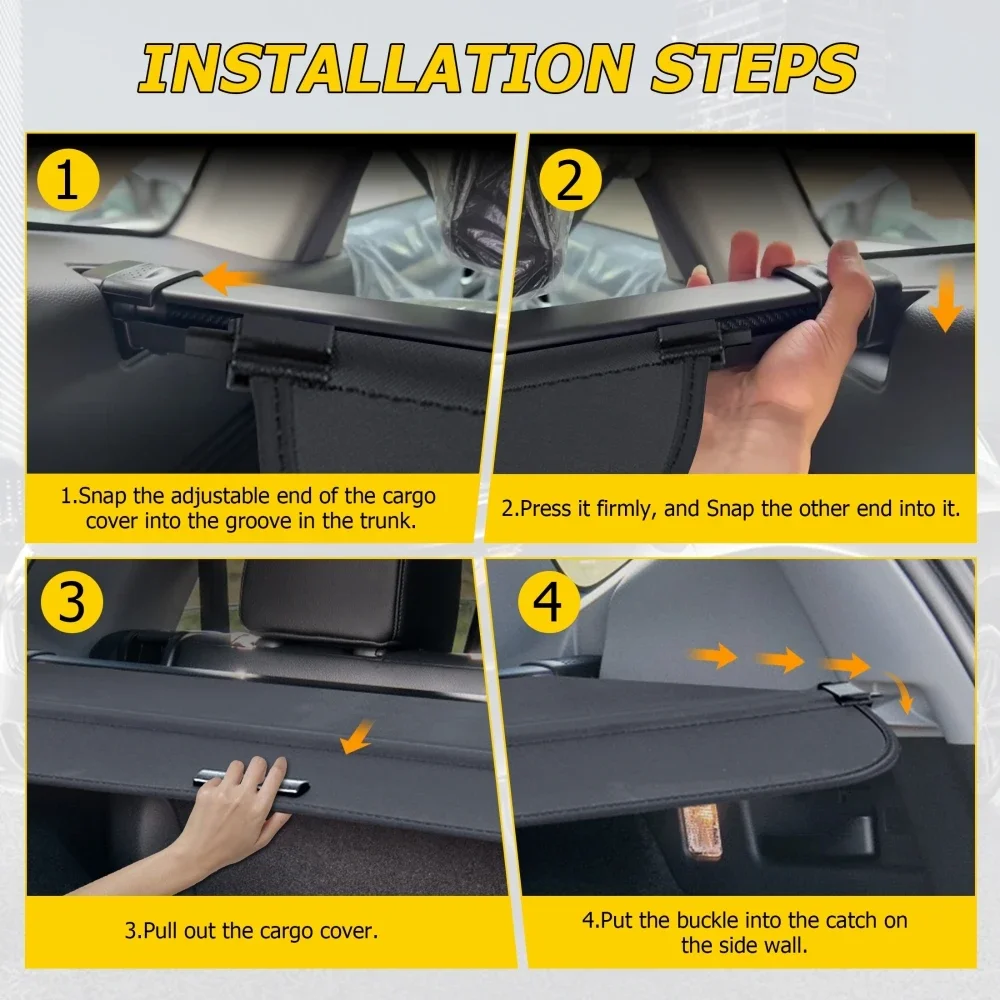 INSTALLATION STEPS

1

1.Snap the adjustable end of the cargo cover into the groove in the trunk.

2

2.Press it firmly, and Snap the other end into it.

3

3.Pull out the cargo cover.

4

4.Put the buckle into the catch on the side wall.