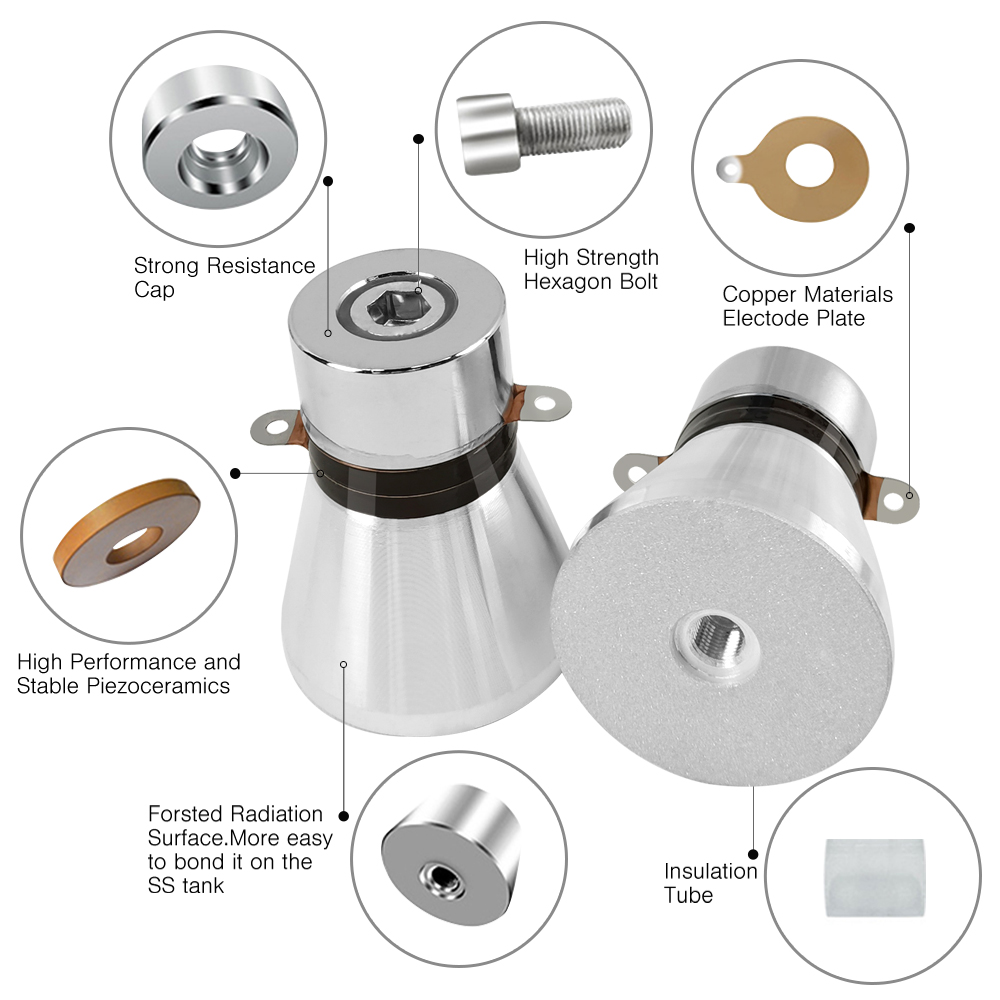 Strong Resistance Cap

High Strength Hexagon Bolt

Copper Materials Electode Plate

High Performance and Stable Piezoceramics

Forsted Radiation Surface.More easy to bond it on the SS tank

Insulation Tube