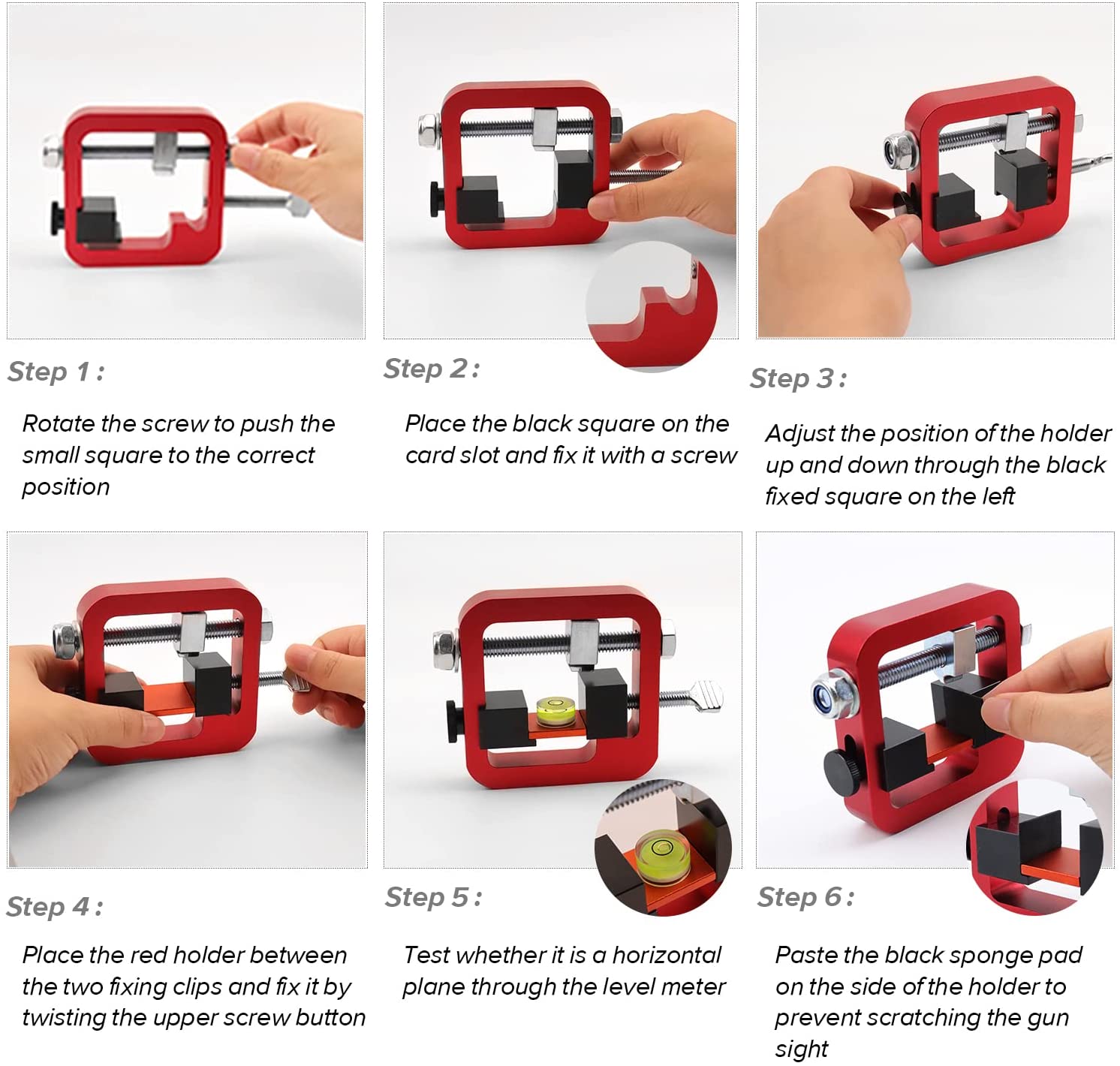 Step 1 :

Rotate the screw to push the small square to the correct position

Step 2 :

Place the black square on the card slot and fix it with a screw

Step 3 :

Adjust the position of the holder up and down through the black fixed square on the left

Step 4 :

Place the red holder between the two fixing clips and fix it by twisting the upper screw button

Step 5 :

Test whether it is a horizontal plane through the level meter

Step 6 :

Paste the black sponge pad on the side of the holder to prevent scratching the gun sight