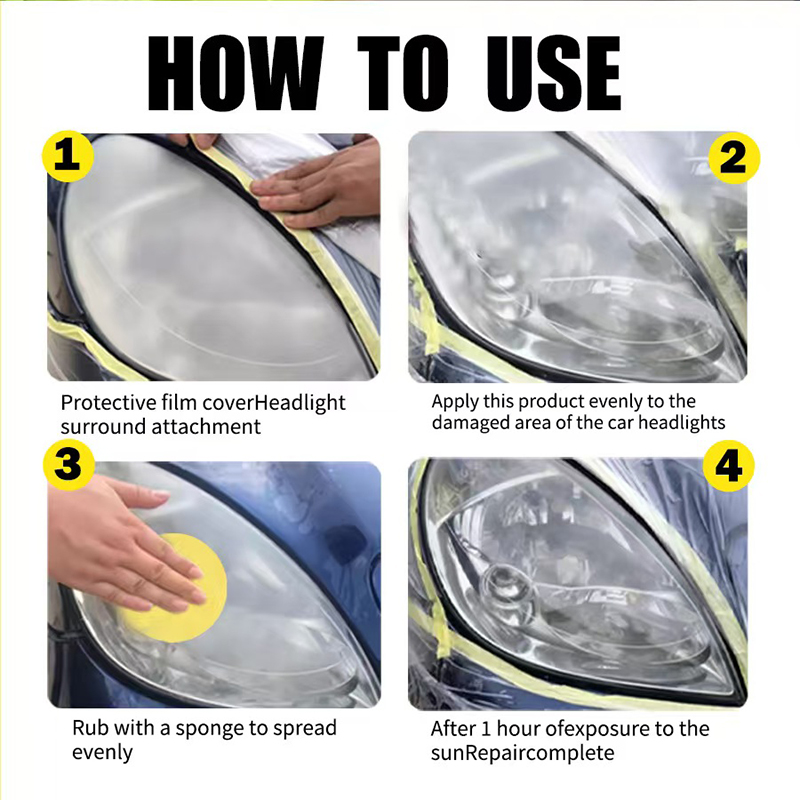 HOW TO USE

1

Protective film coverHeadlight surround attachment

2

Apply this product evenly to the damaged area of the car headlights

3

Rub with a sponge to spread evenly

4

After 1 hour ofexposure to the sunRepaircomplete