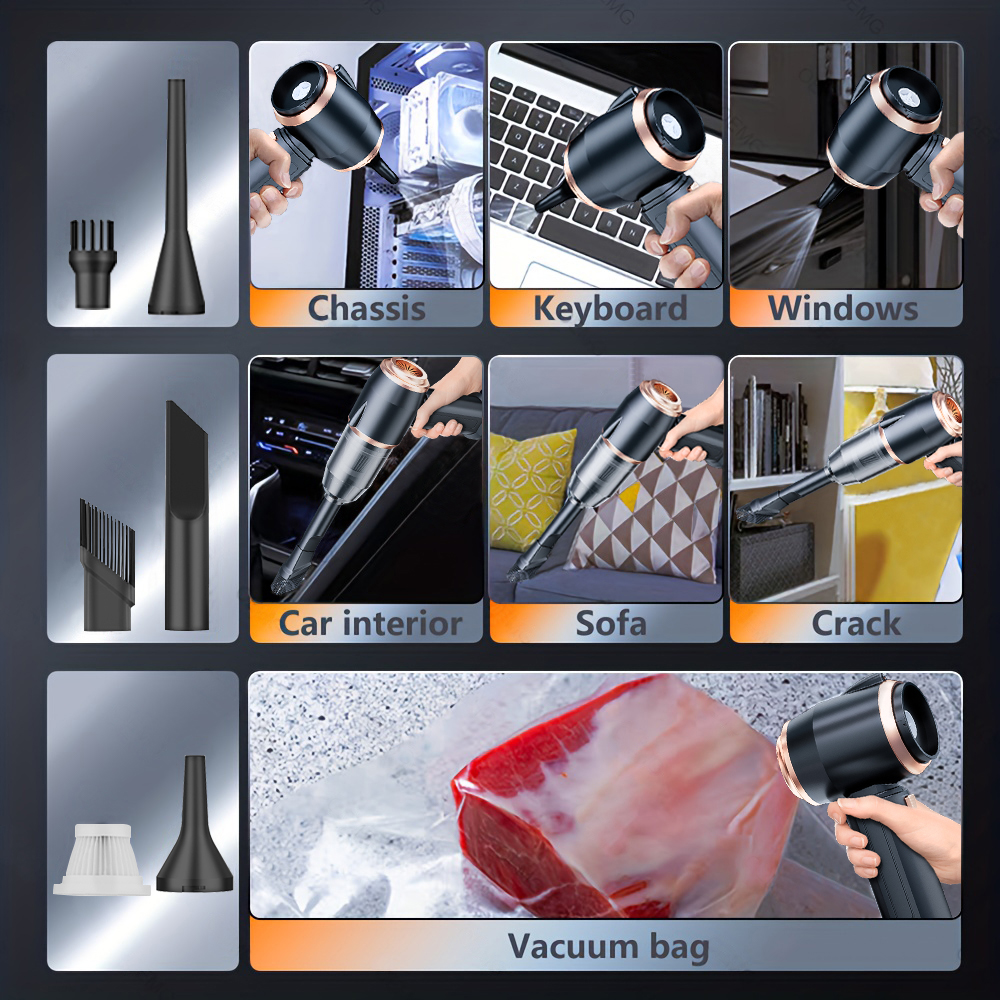 Chassis

Keyboard

Windows

Car interior

Sofa

Crack

Vacuum bag