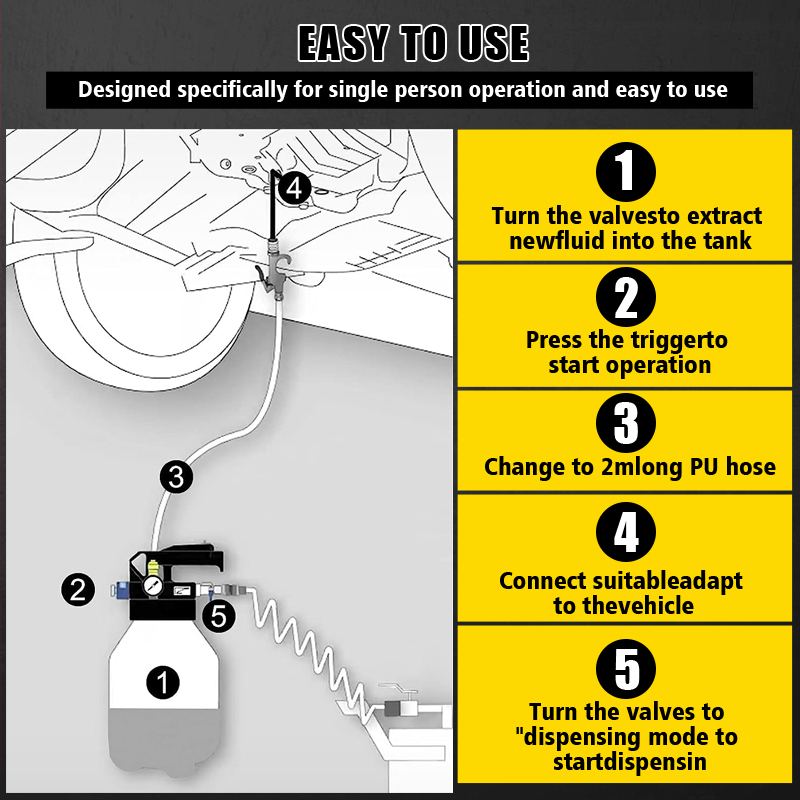 EASY TO USE

Designed specifically for single person operation and easy to use

4

3

2

5

1

1

Turn the valvesto extract newfluid into the tank

2

Press the triggerto start operation

3

Change to 2mlong PU hose

4

Connect suitableadapt to thevehicle

5

Turn the valves to "dispensing mode to startdispensin