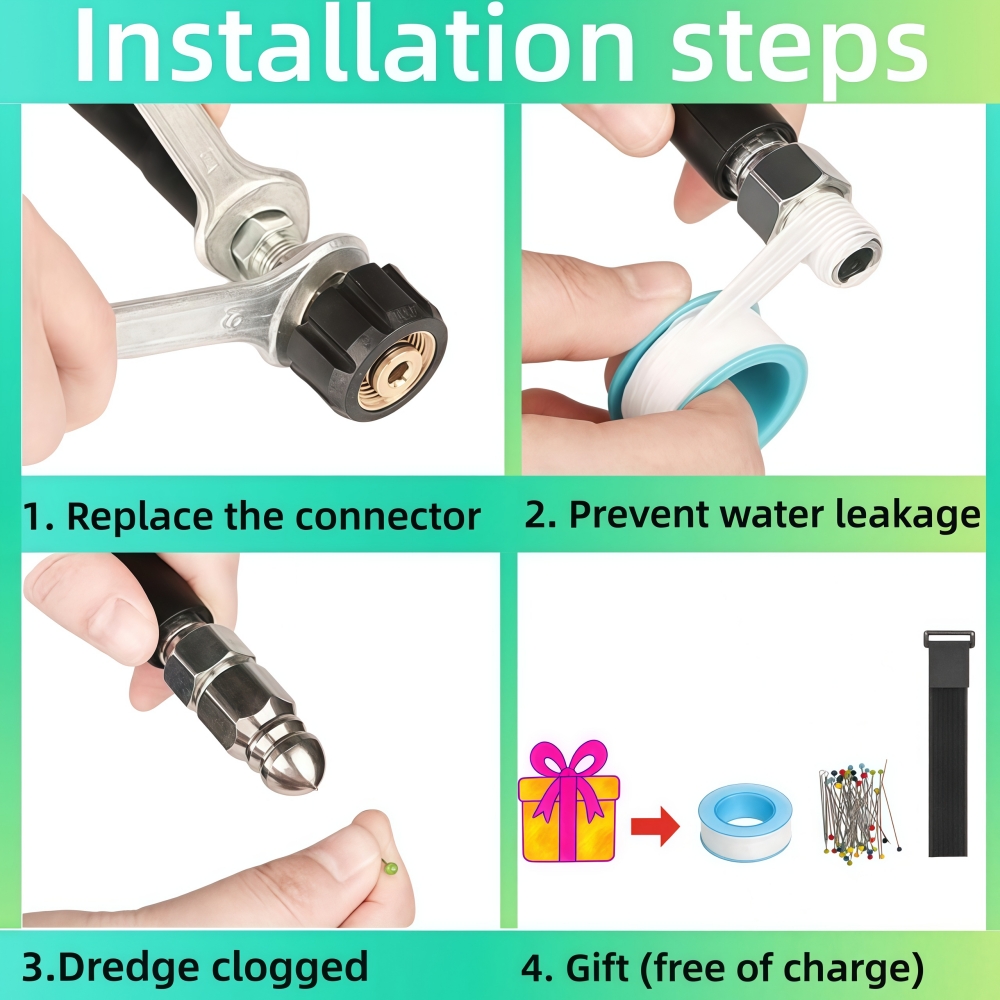 Installation steps

1. Replace the connector

2. Prevent water leakage

3.Dredge clogged

4. Gift (free of charge)