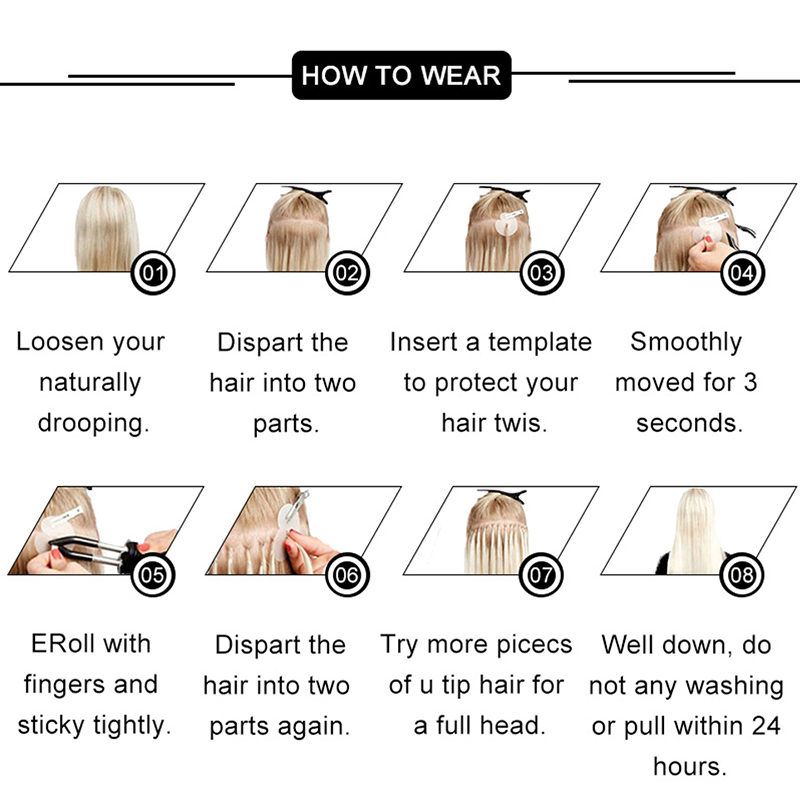 HOW TO WEAR

01

Loosen your naturally drooping.

02

Dispart the hair into two parts.

03

Insert a template to protect your hair twis.

04

Smoothly moved for 3 seconds.

05

ERoll with fingers and sticky tightly.

06

Dispart the hair into two parts again.

07

Try more picecs of u tip hair for a full head.

08

Well down, do not any washing or pull within 24 hours.