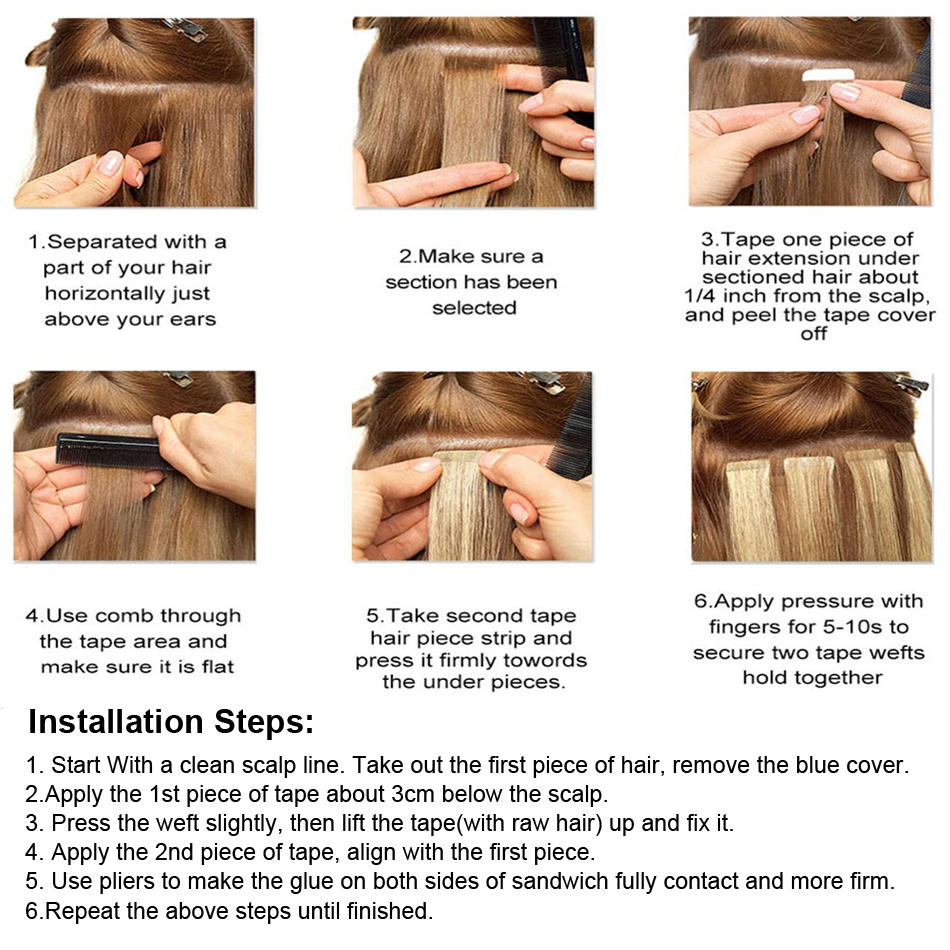 1.Separated with a part of your hair horizontally just above your ears

2.Make sure a section has been selected

3.Tape one piece of hair extension under sectioned hair about 1/4 inch from the scalp, and peel the tape cover off

4.Use comb through the tape area and make sure it is flat

5.Take second tape hair piece strip and press it firmly towords the under pieces.

6.Apply pressure with fingers for 5-10s to secure two tape wefts hold together

Installation Steps:

1. Start With a clean scalp line. Take out the first piece of hair, remove the blue cover.
2.Apply the 1st piece of tape about 3cm below the scalp.
3. Press the weft slightly, then lift the tape(with raw hair) up and fix it.
4. Apply the 2nd piece of tape, align with the first piece.
5. Use pliers to make the glue on both sides of sandwich fully contact and more firm.
6.Repeat the above steps until finished.