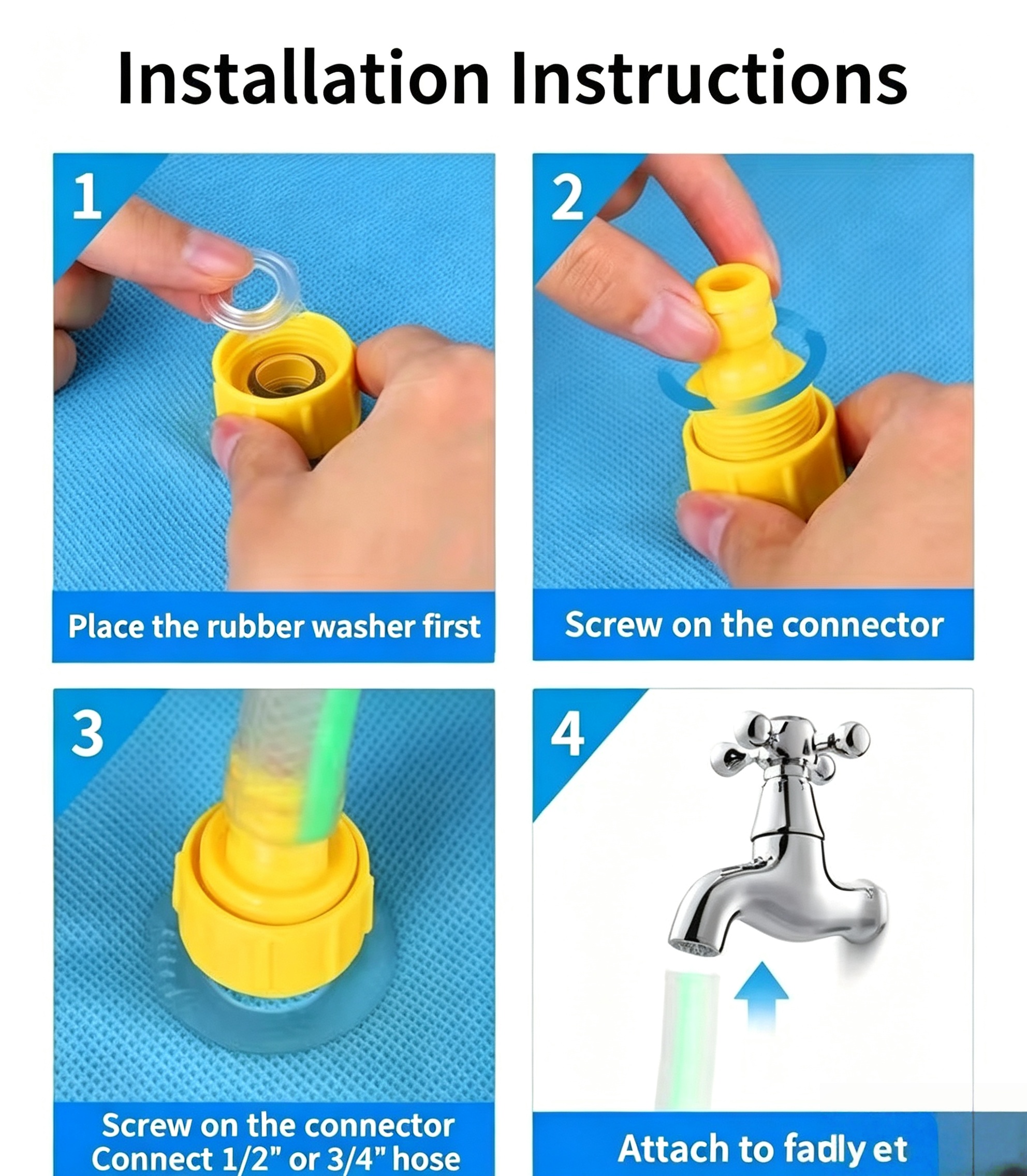 Installation Instructions

1

Place the rubber washer first

2

Screw on the connector

3

Screw on the connector
Connect 1/2" or 3/4" hose

4

Attach to fadly et