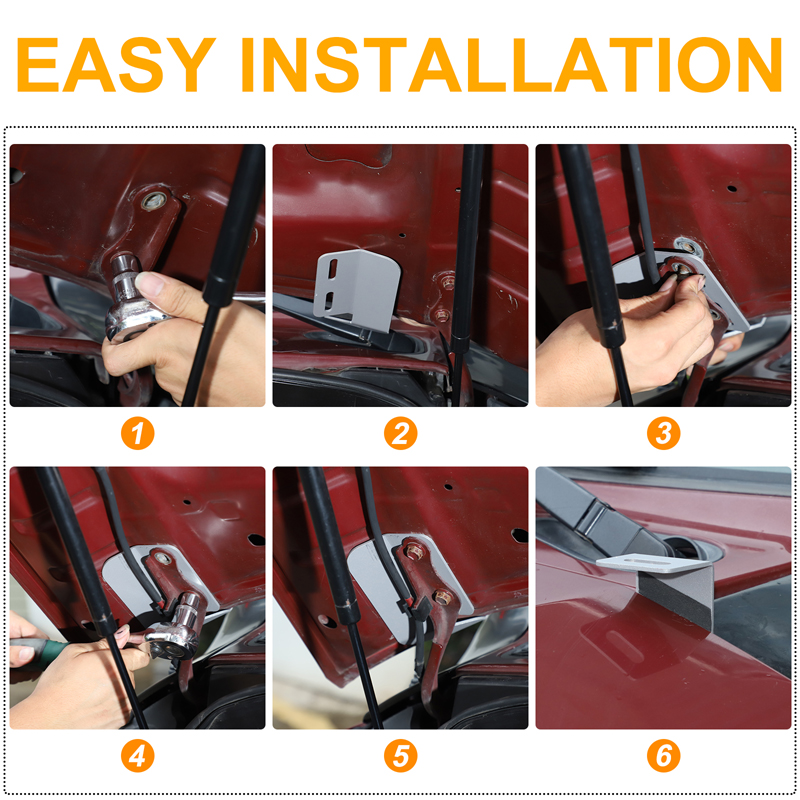 EASY INSTALLATION

1

2

3

4

5

6