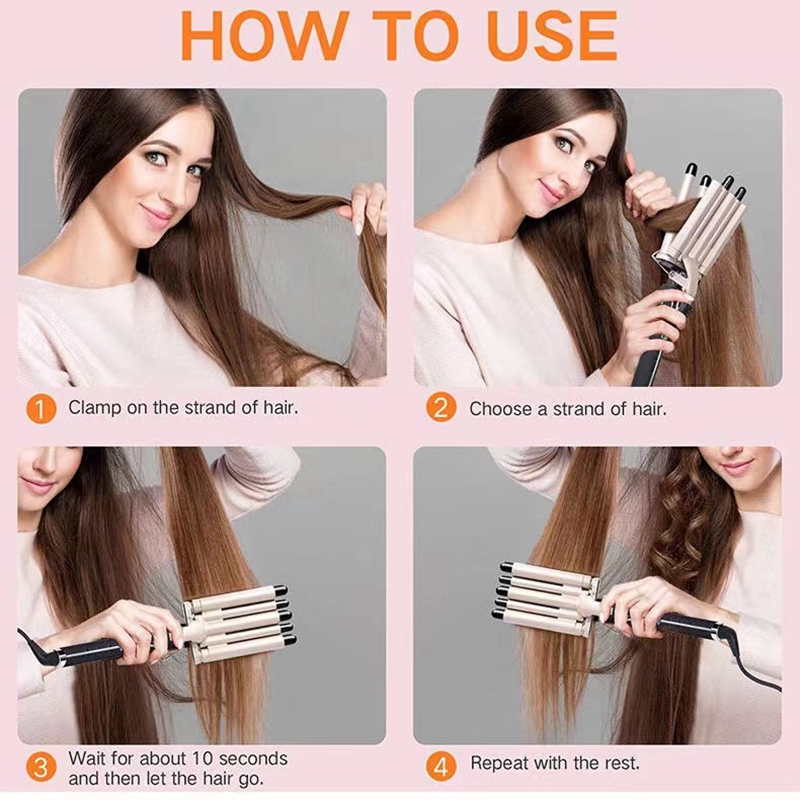 HOW TO USE

1 Clamp on the strand of hair.

2 Choose a strand of hair.

3 Wait for about 10 seconds and then let the hair go.

4 Repeat with the rest.