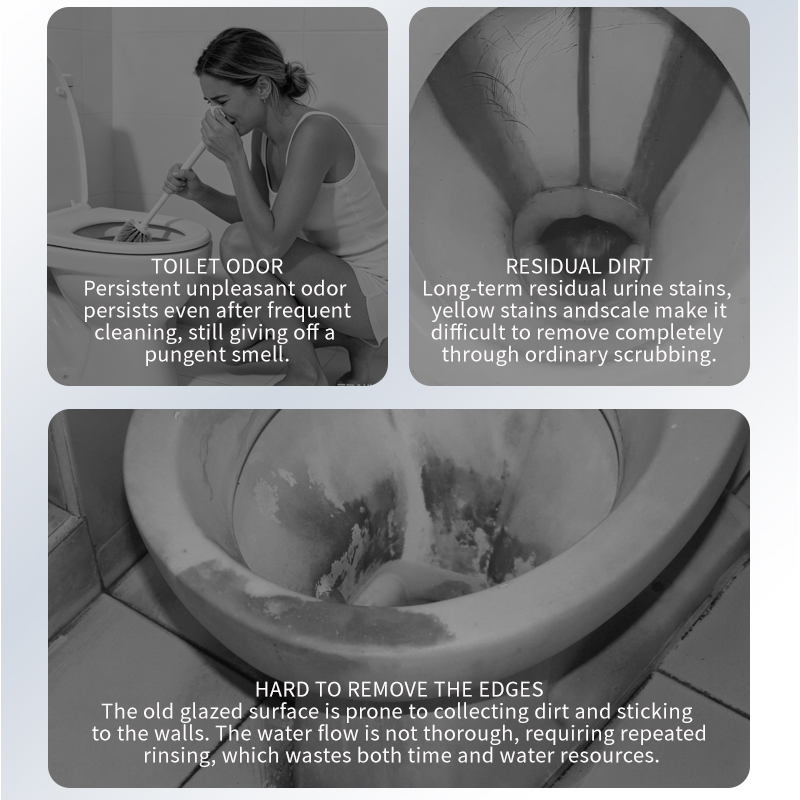 TOILET ODOR
Persistent unpleasant odor persists even after frequent cleaning, still giving off a pungent smell.

RESIDUAL DIRT
Long-term residual urine stains, yellow stains andscale make it difficult to remove completely through ordinary scrubbing.

HARD TO REMOVE THE EDGES
The old glazed surface is prone to collecting dirt and sticking to the walls. The water flow is not thorough, requiring repeated rinsing, which wastes both time and water resources.