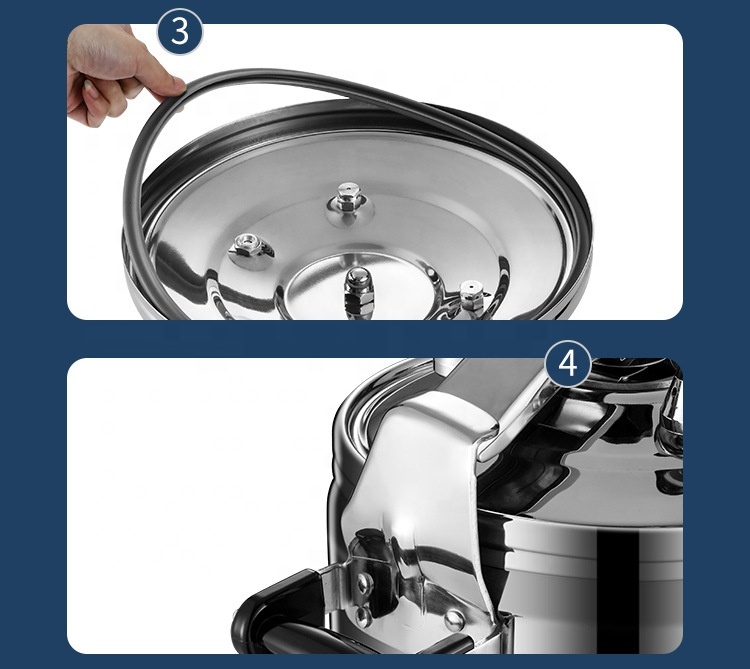 3

4