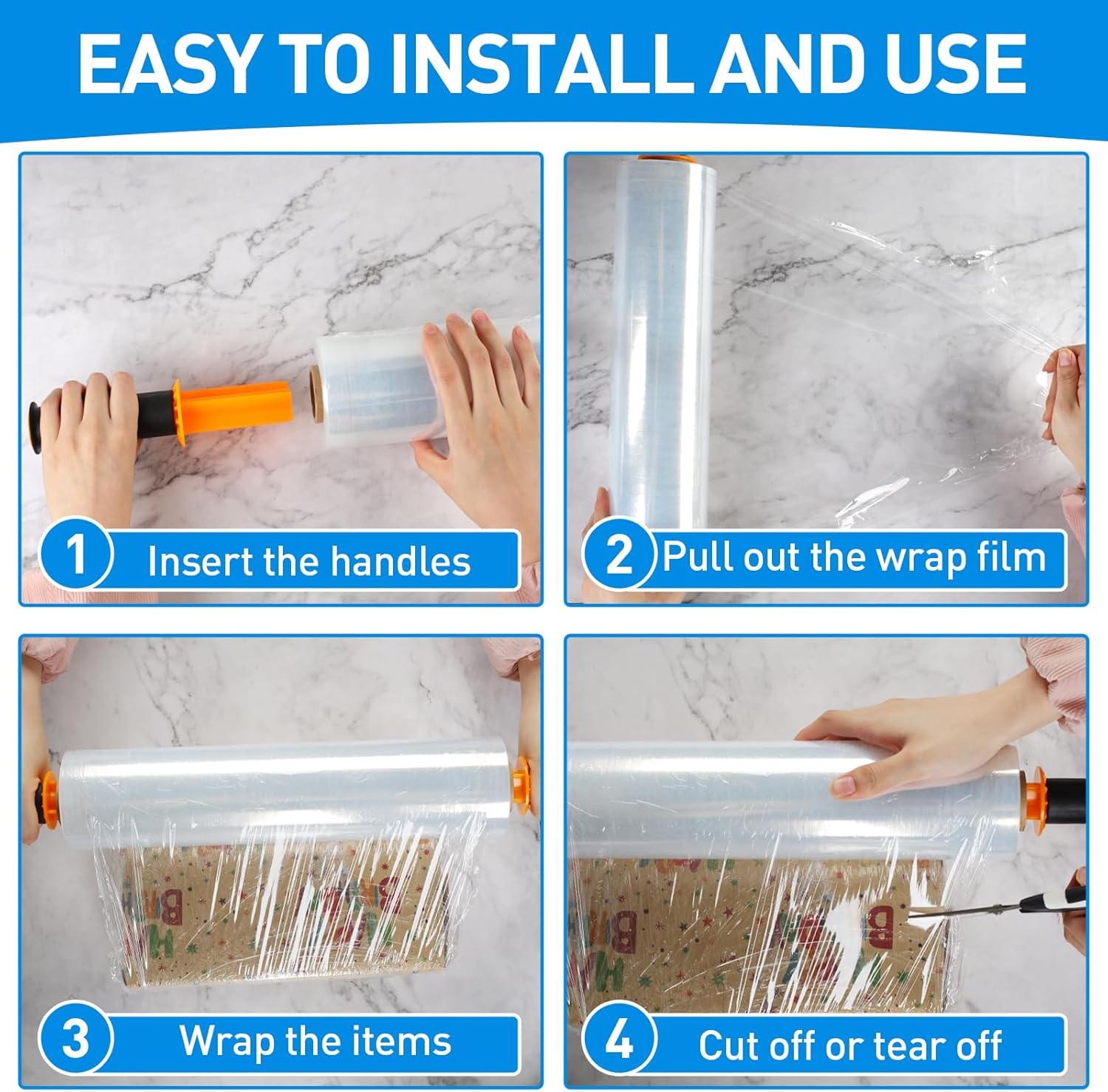 EASY TO INSTALL AND USE

1 Insert the handles

2 Pull out the wrap film

3 Wrap the items

4 Cut off or tear off