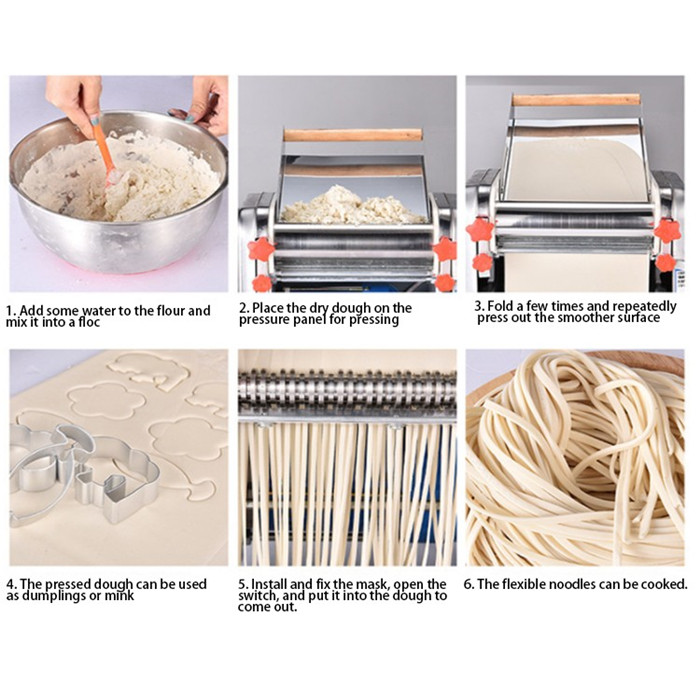 1. Add some water to the flour and mix it into a floc

2. Place the dry dough on the pressure panel for pressing

3. Fold a few times and repeatedly press out the smoother surface

4. The pressed dough can be used as dumplings or mink

5. Install and fix the mask, open the switch, and put it into the dough to come out.

6. The flexible noodles can be cooked.