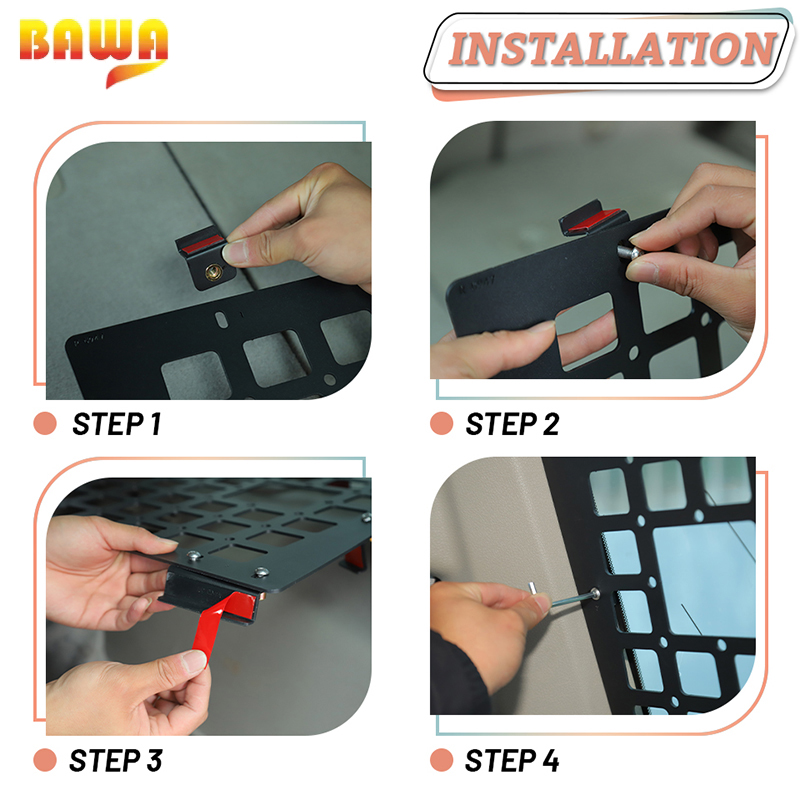 BAWA

INSTALLATION

STEP 1

STEP 2

STEP 3

STEP 4