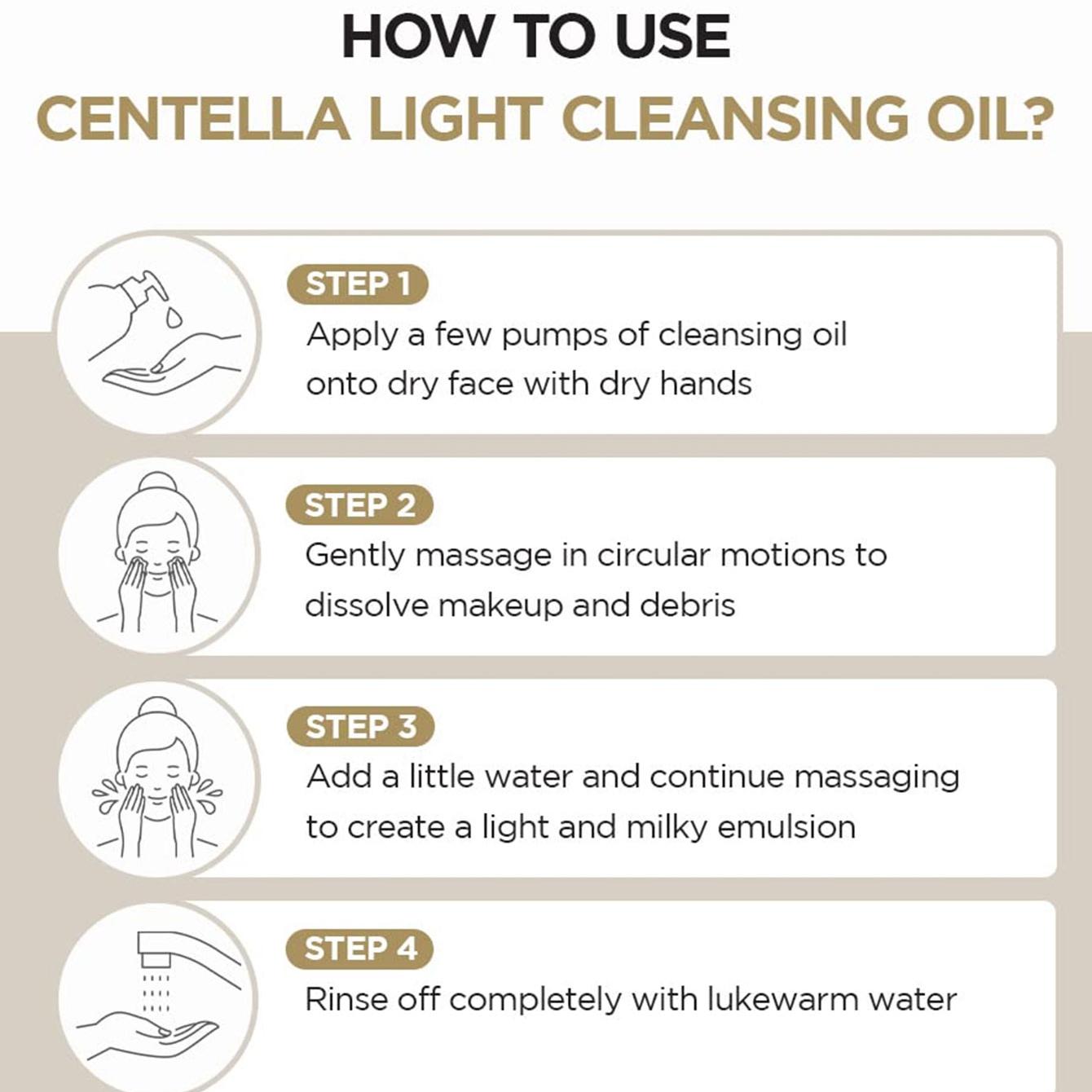 HOW TO USE
CENTELLA LIGHT CLEANSING OIL?

STEP 1
Apply a few pumps of cleansing oil onto dry face with dry hands

STEP 2
Gently massage in circular motions to dissolve makeup and debris

STEP 3
Add a little water and continue massaging to create a light and milky emulsion

STEP 4
Rinse off completely with lukewarm water