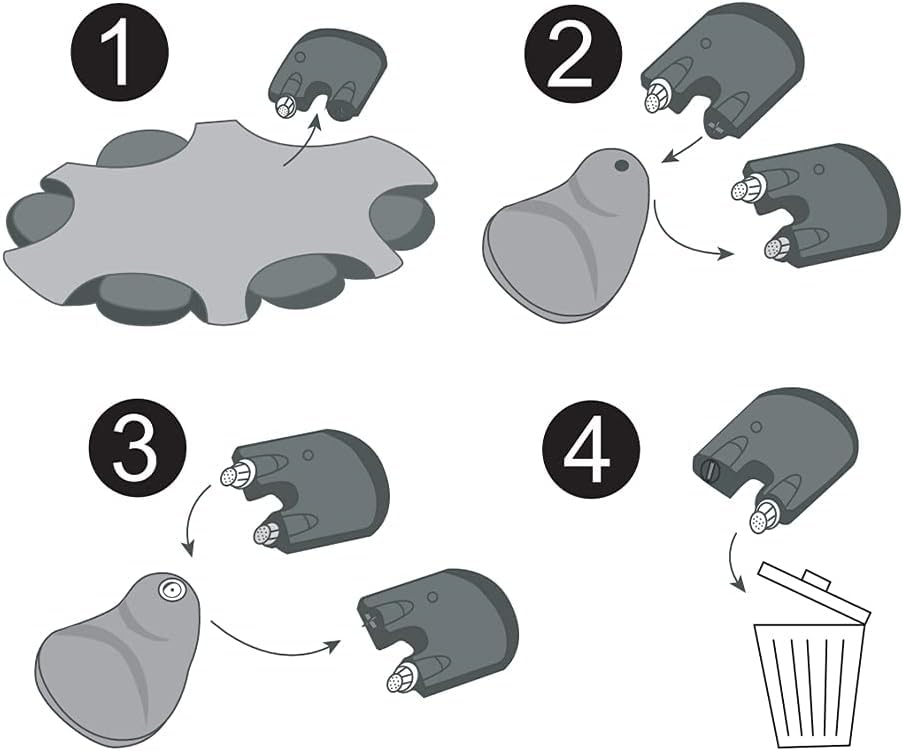 1

2

3

4