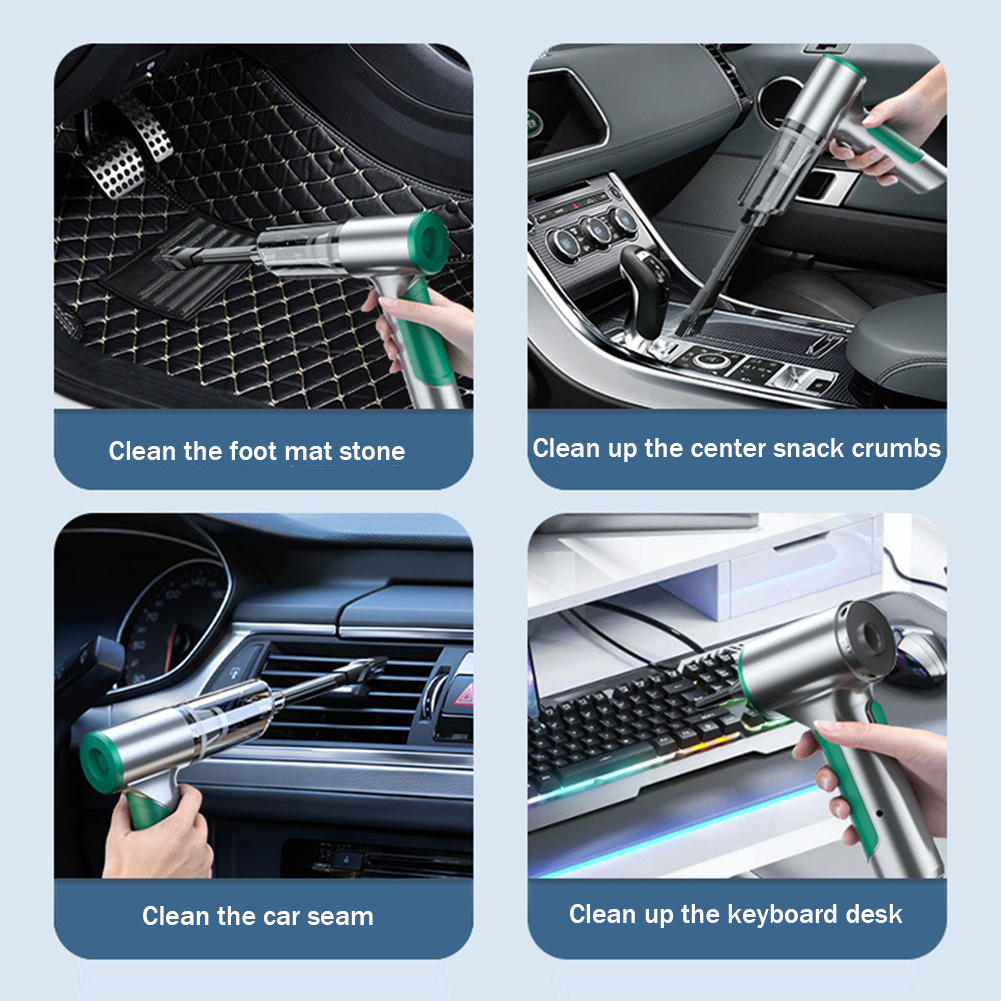 Clean the foot mat stone

Clean up the center snack crumbs

Clean the car seam

Clean up the keyboard desk