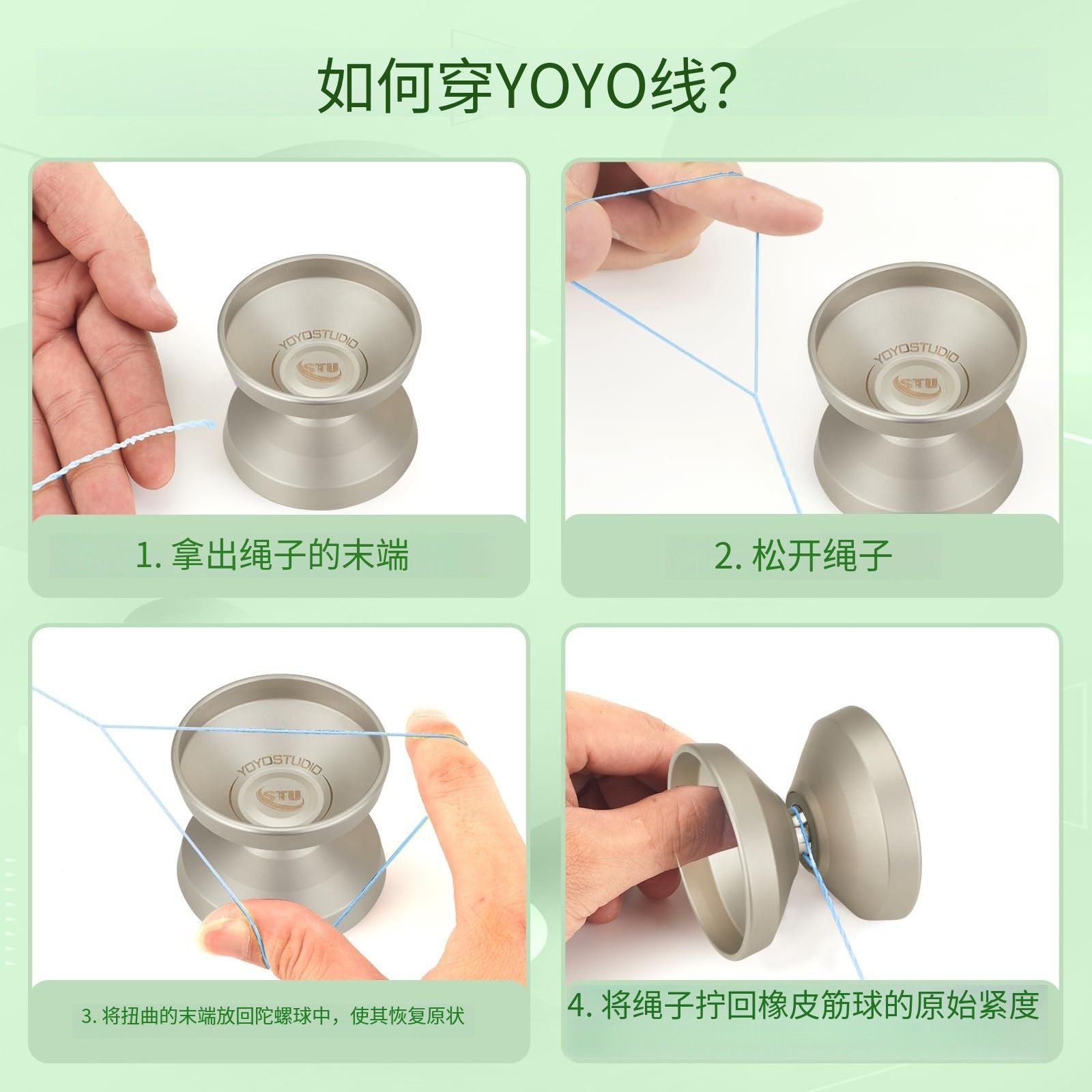 如何穿YOYO线?

YOYOSTUDIO
STU

1. 拿出绳子的末端

YOYOSTUDIO
STU

2. 松开绳子

YOYOSTUDIO
STU

3. 将扭曲的末端放回陀螺球中，使其恢复原状

4. 将绳子拧回橡皮筋球的原始紧度