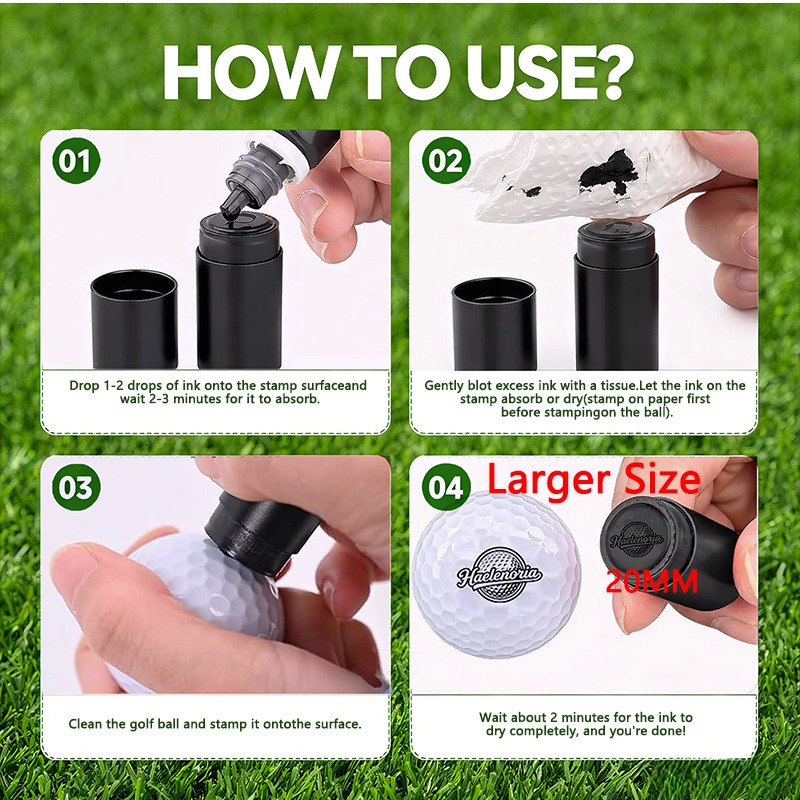 HOW TO USE?

01

Drop 1-2 drops of ink onto the stamp surfaceand wait 2-3 minutes for it to absorb.

02

Gently blot excess ink with a tissue.Let the ink on the stamp absorb or dry(stamp on paper first before stampingon the ball).

03

Clean the golf ball and stamp it ontothe surface.

04

Larger Size

Haelenoria

Haelenoria

20MM

Wait about 2 minutes for the ink to dry completely, and you're done!