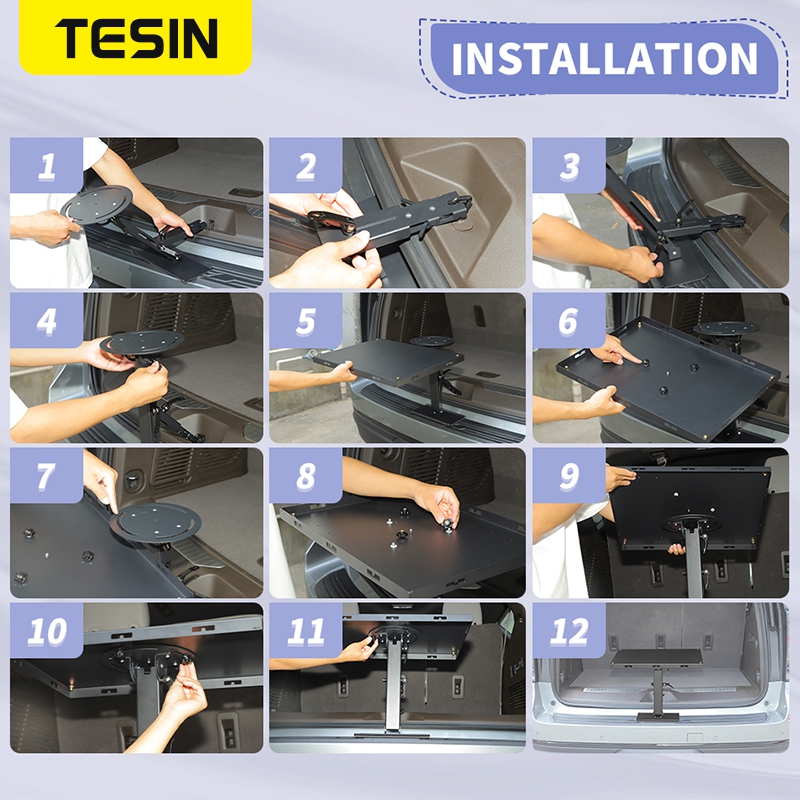 TESIN

INSTALLATION

1
2
3
4
5
6
7
8
9
10
11
12