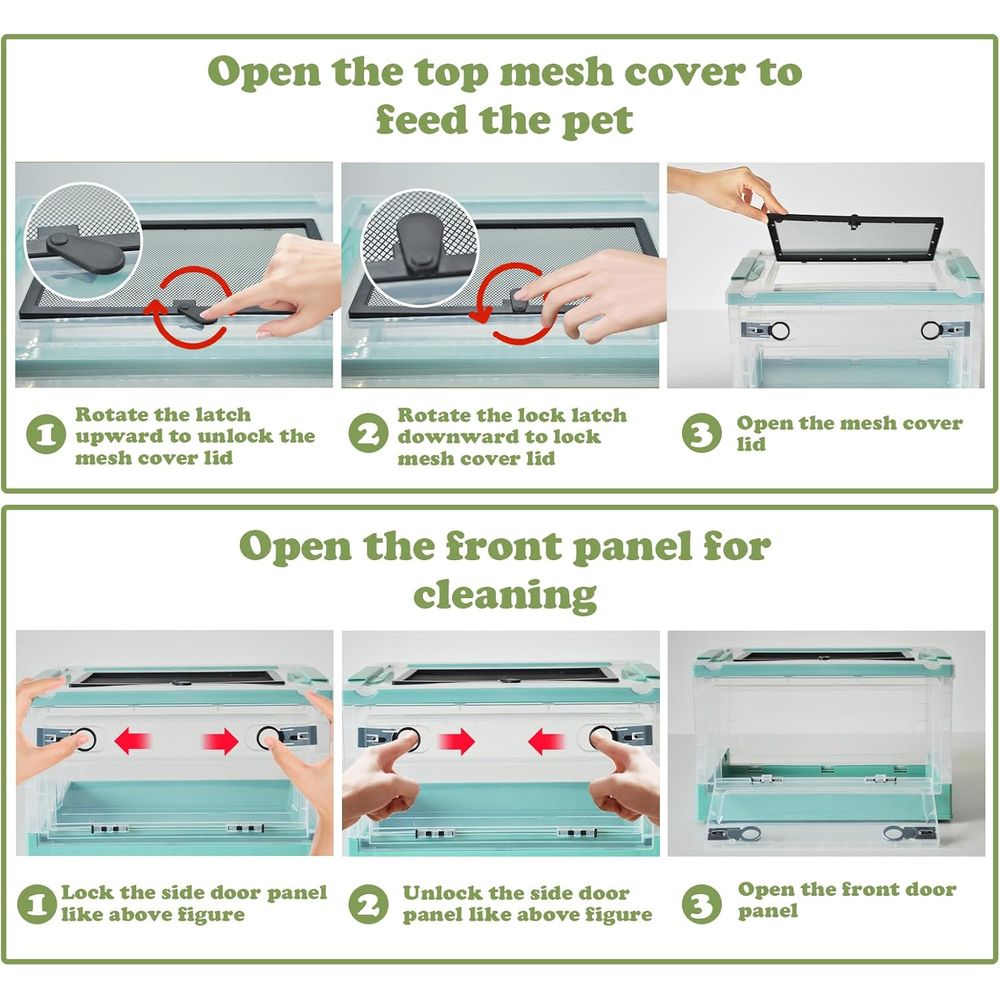 Open the top mesh cover to feed the pet

1 Rotate the latch upward to unlock the mesh cover lid

2 Rotate the lock latch downward to lock mesh cover lid

3 Open the mesh cover lid

Open the front panel for cleaning

1 Lock the side door panel like above figure

2 Unlock the side door panel like above figure

3 Open the front door panel