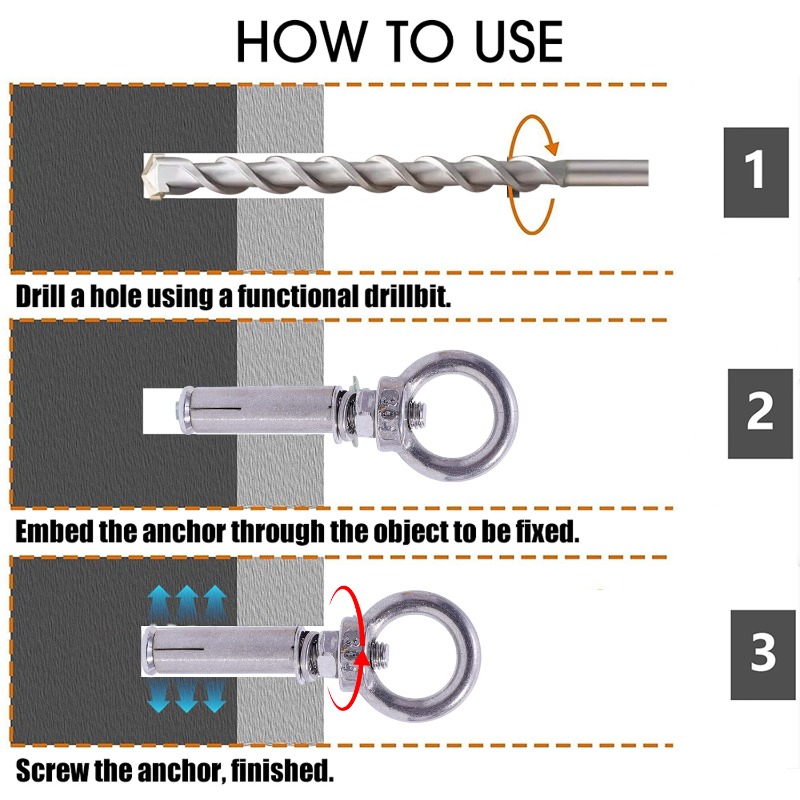 HOW TO USE

1

Drill a hole using a functional drillbit.

2

Embed the anchor through the object to be fixed.

3

Screw the anchor, finished.